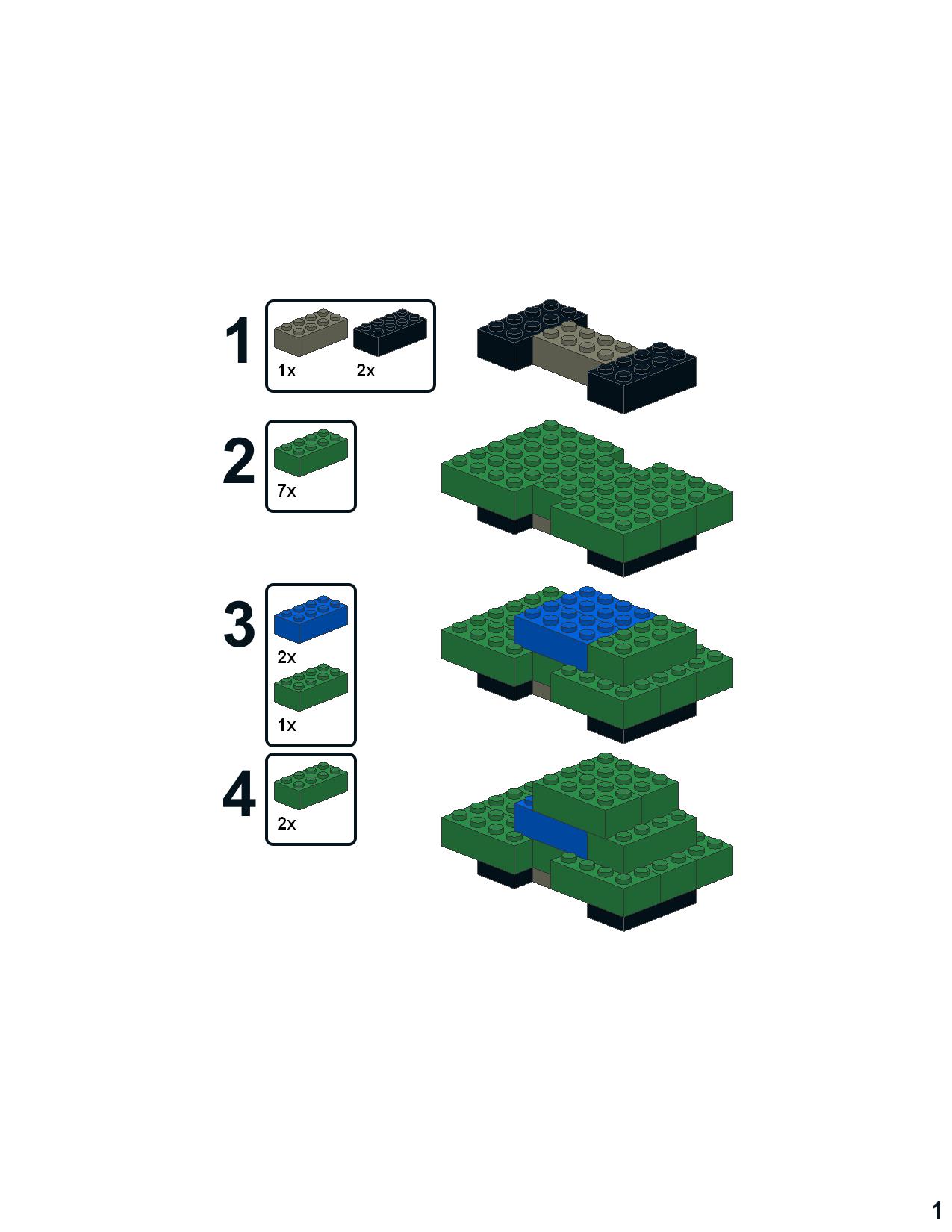 1
1x
2x

2
7x

3
2x
1x

4
2x

1