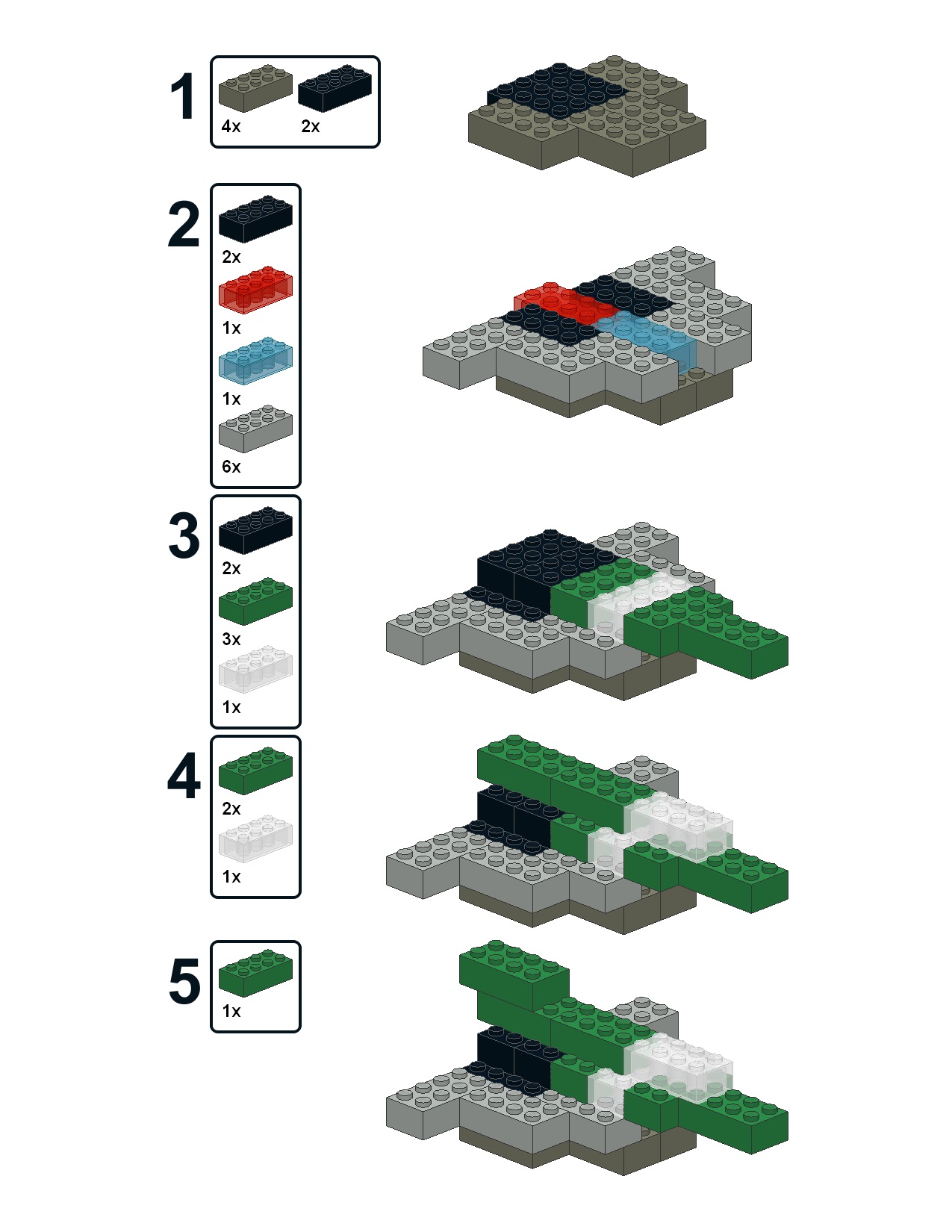 1
4x 2x

2
2x
1x
1x
6x

3
2x
3x
1x

4
2x
1x

5
1x