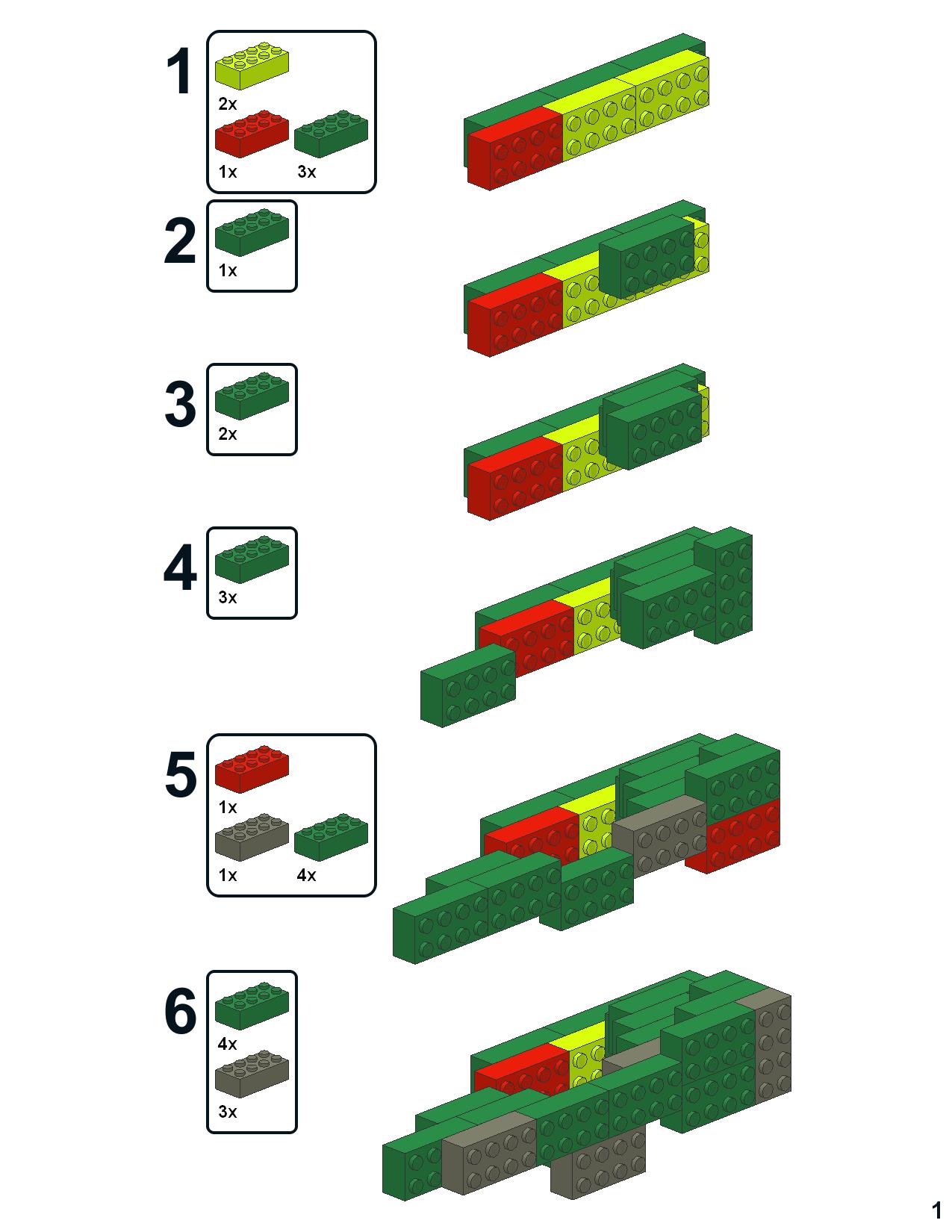 1
2x
1x
3x

2
1x

3
2x

4
3x

5
1x
1x
4x

6
4x
3x

1