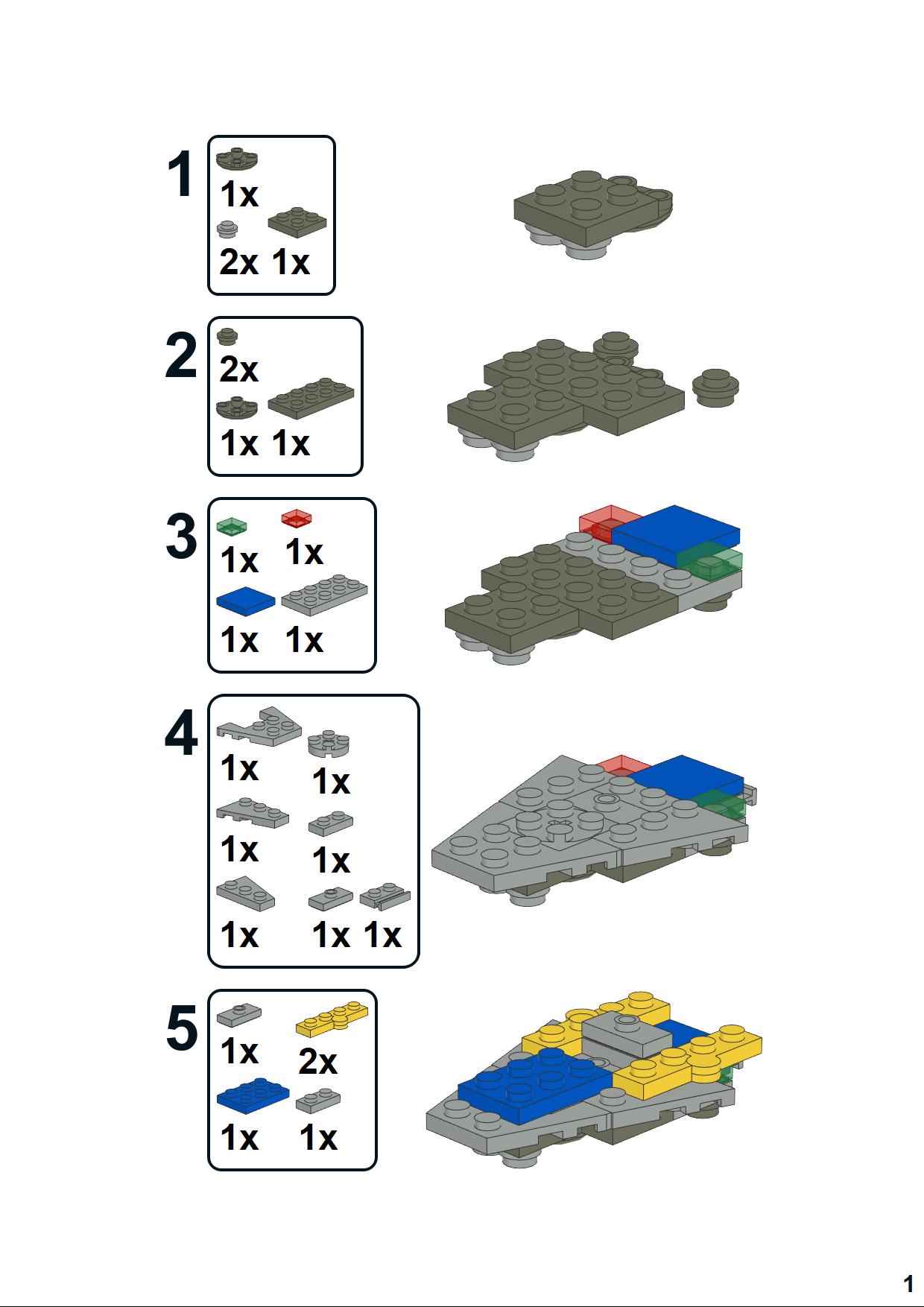 1
1x
2x 1x

2
2x
1x 1x

3
1x 1x
1x 1x

4
1x 1x
1x 1x
1x 1x 1x

5
1x 2x
1x 1x

1