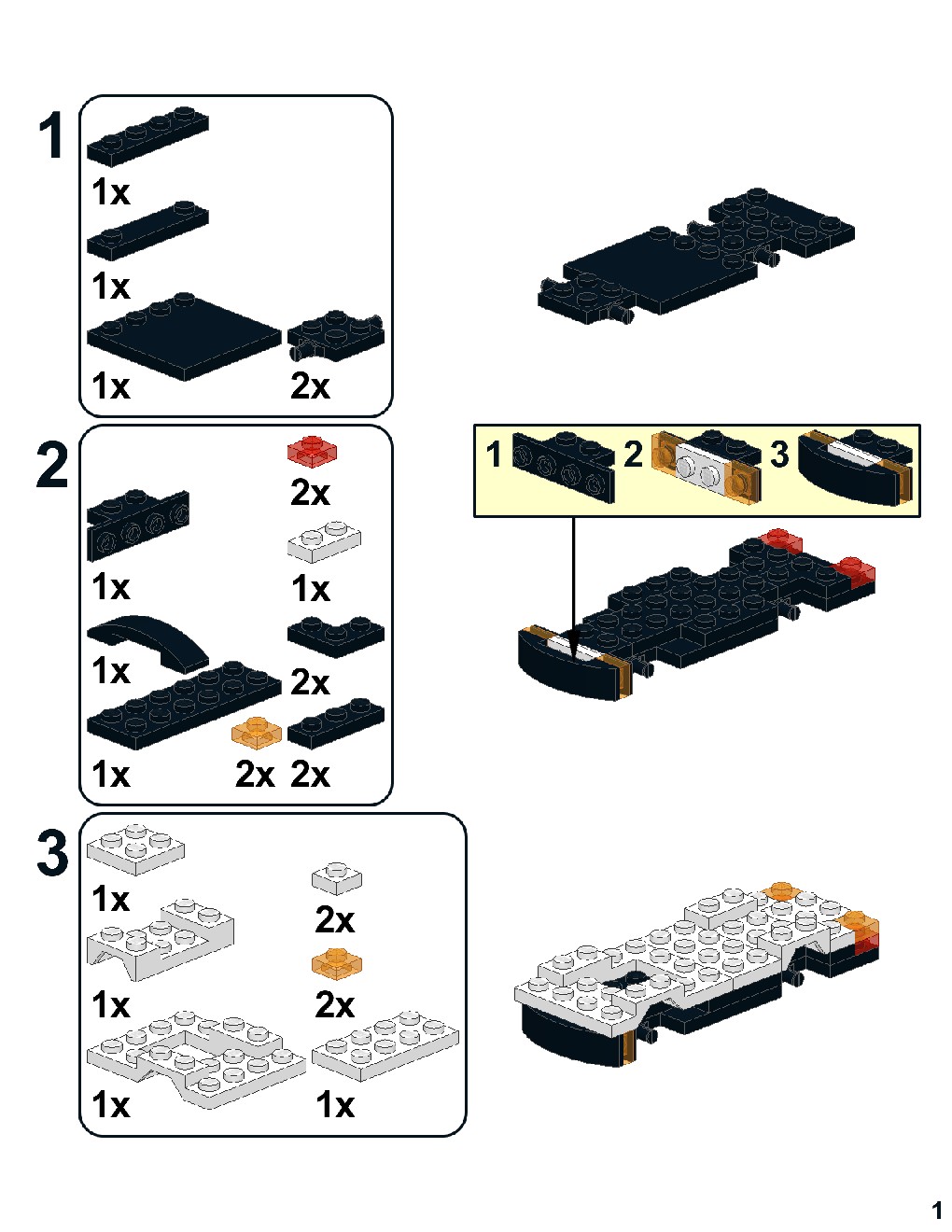 1

1x

1x

1x 2x

2

2x

1x 1x

1x 2x

1x 2x 2x

1 2 3

3

1x

2x

1x 2x

1x 1x

1