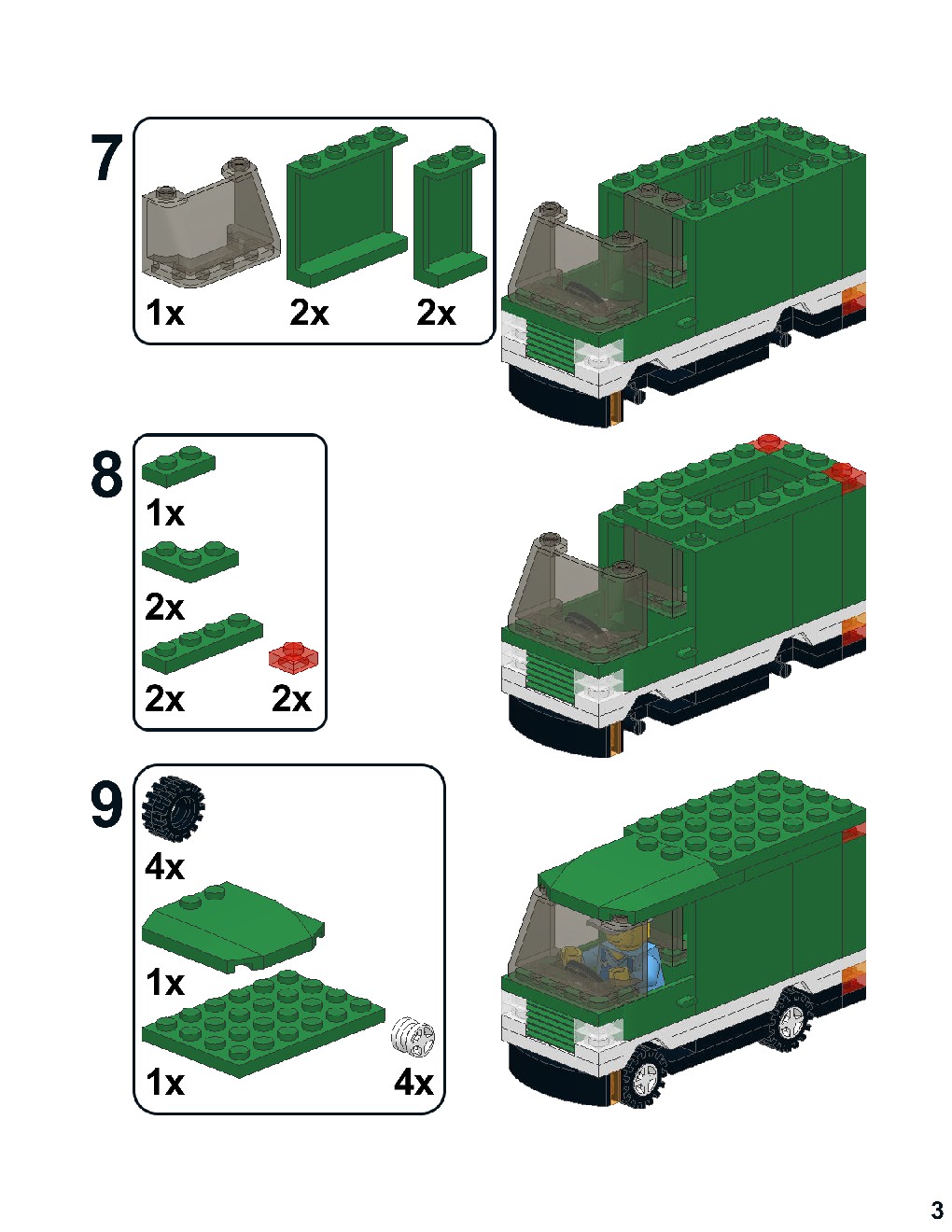 7

1x 2x 2x

8

1x

2x

2x 2x

9

4x

1x

1x 4x

3