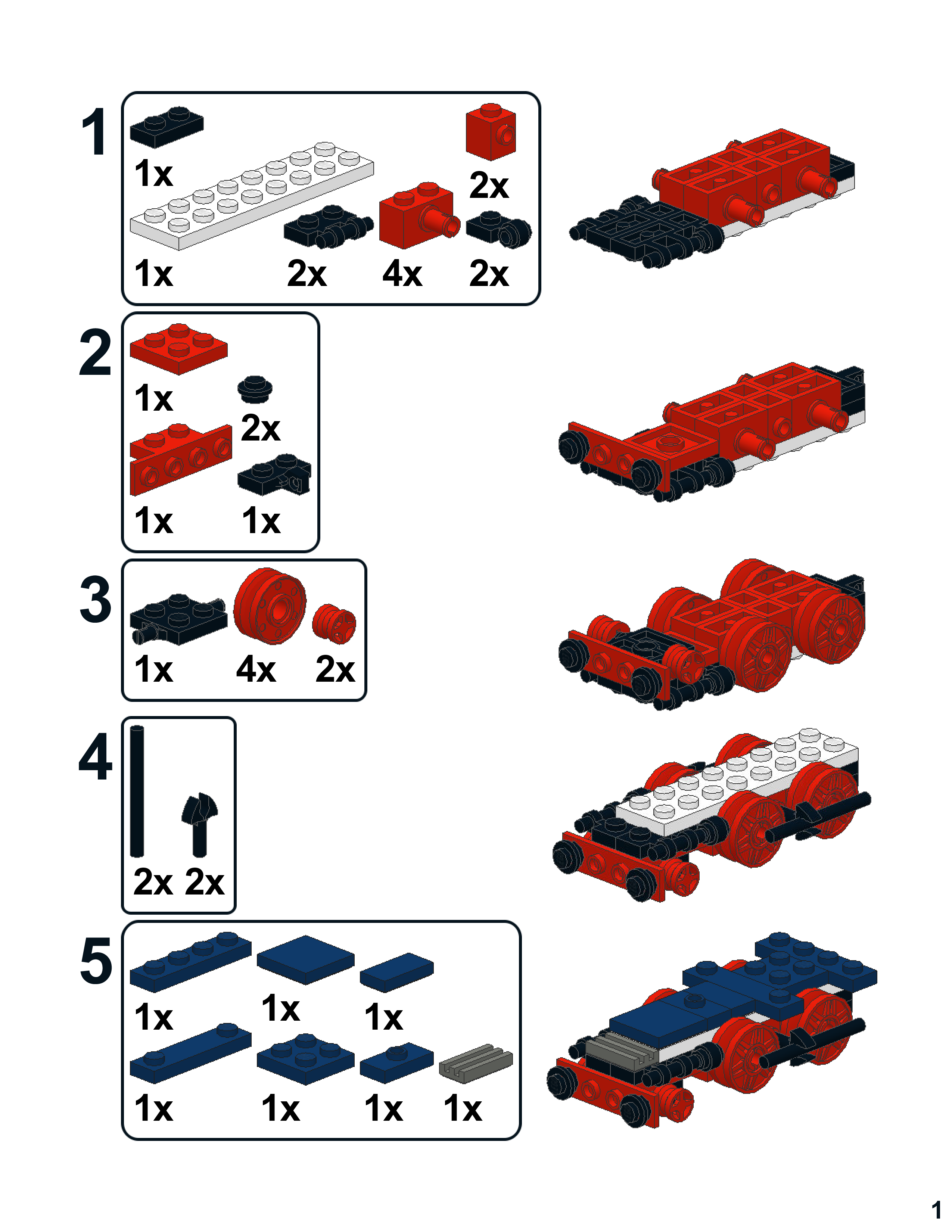 1
1x
2x
1x
2x
4x
2x

2
1x
2x
1x
1x

3
1x
4x
2x

4
2x 2x

5
1x
1x
1x
1x
1x
1x
1x

1