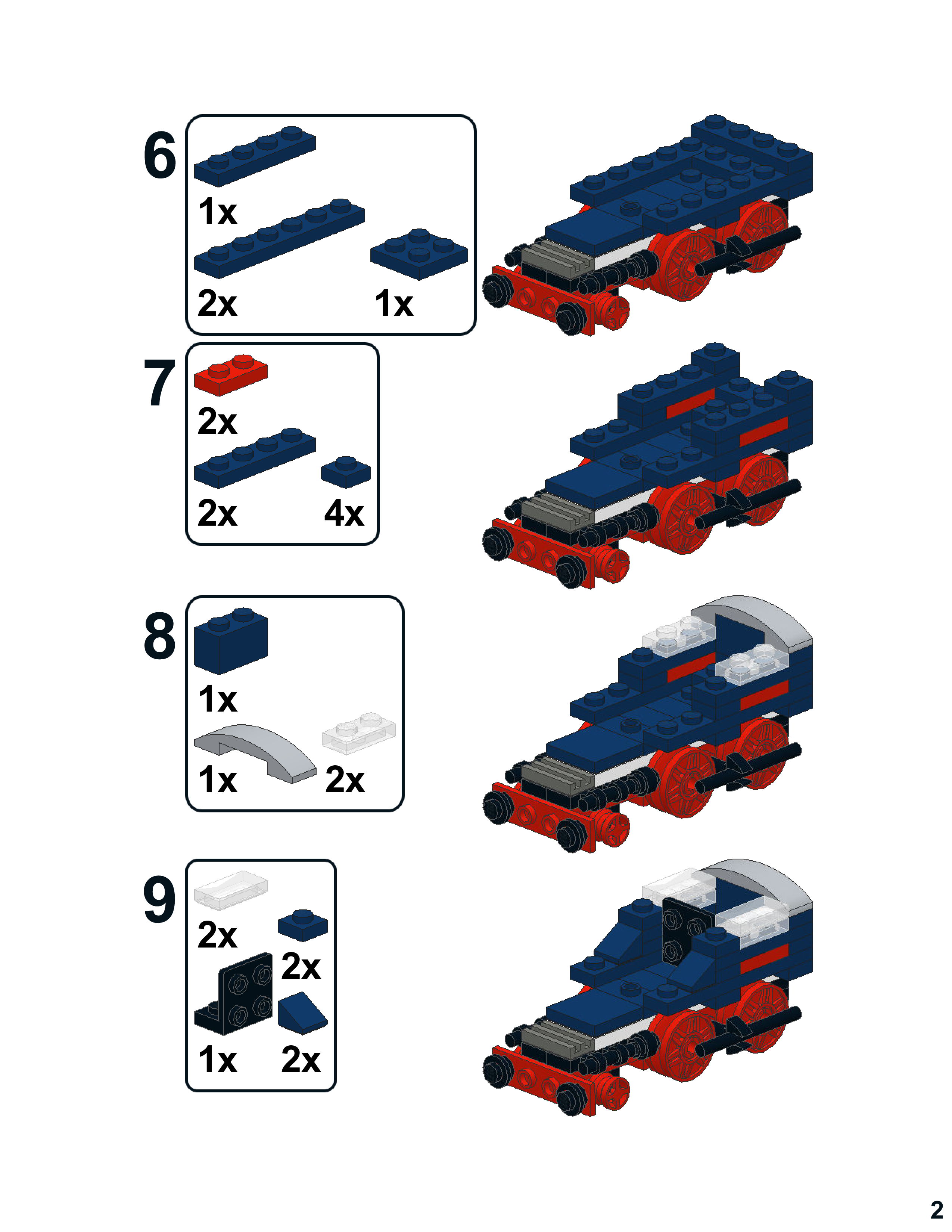 6
1x
2x
1x

7
2x
2x
4x

8
1x
1x
2x

9
2x
2x
1x
2x

2