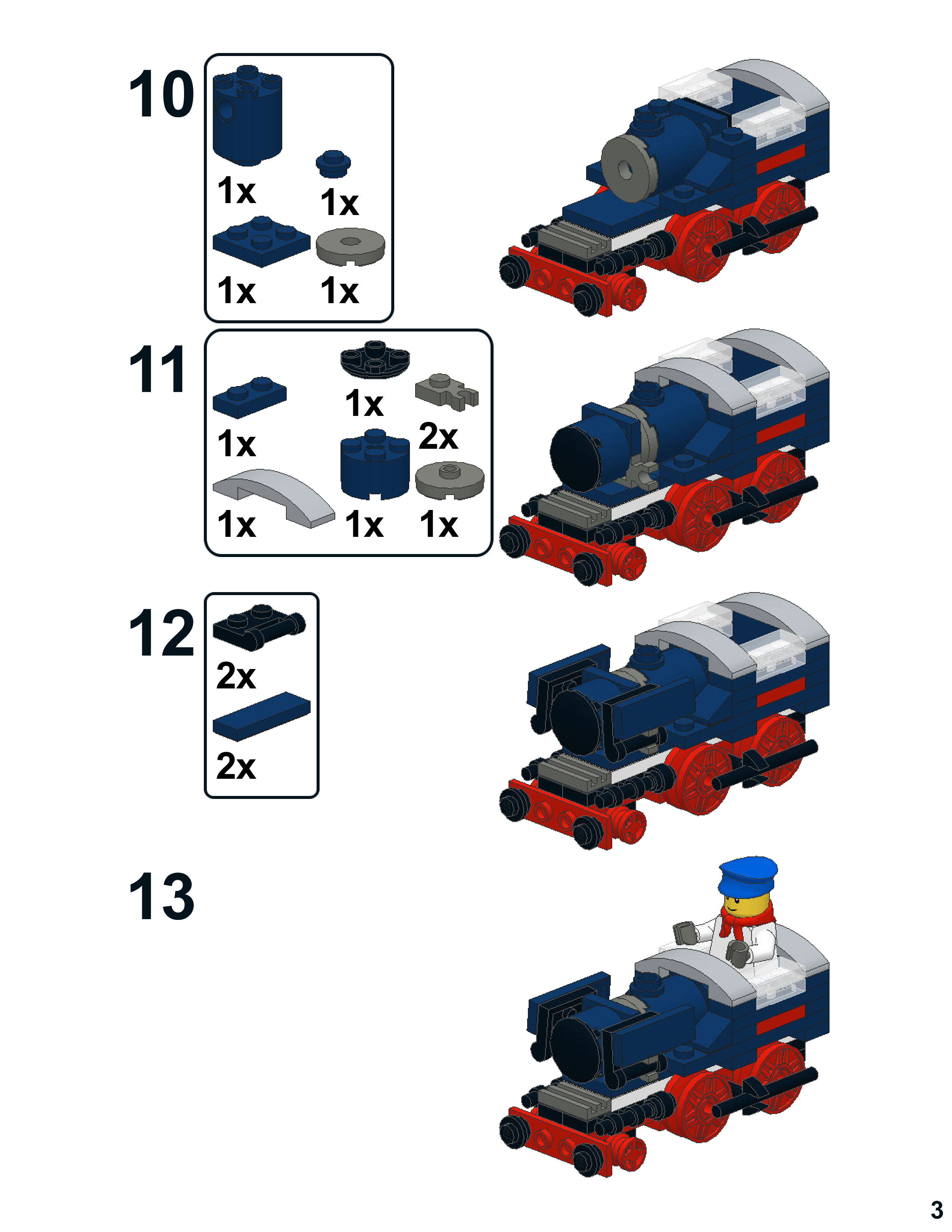 10

1x

1x

1x

1x

11

1x

1x

2x

1x

1x

1x

12

2x

2x

13

3