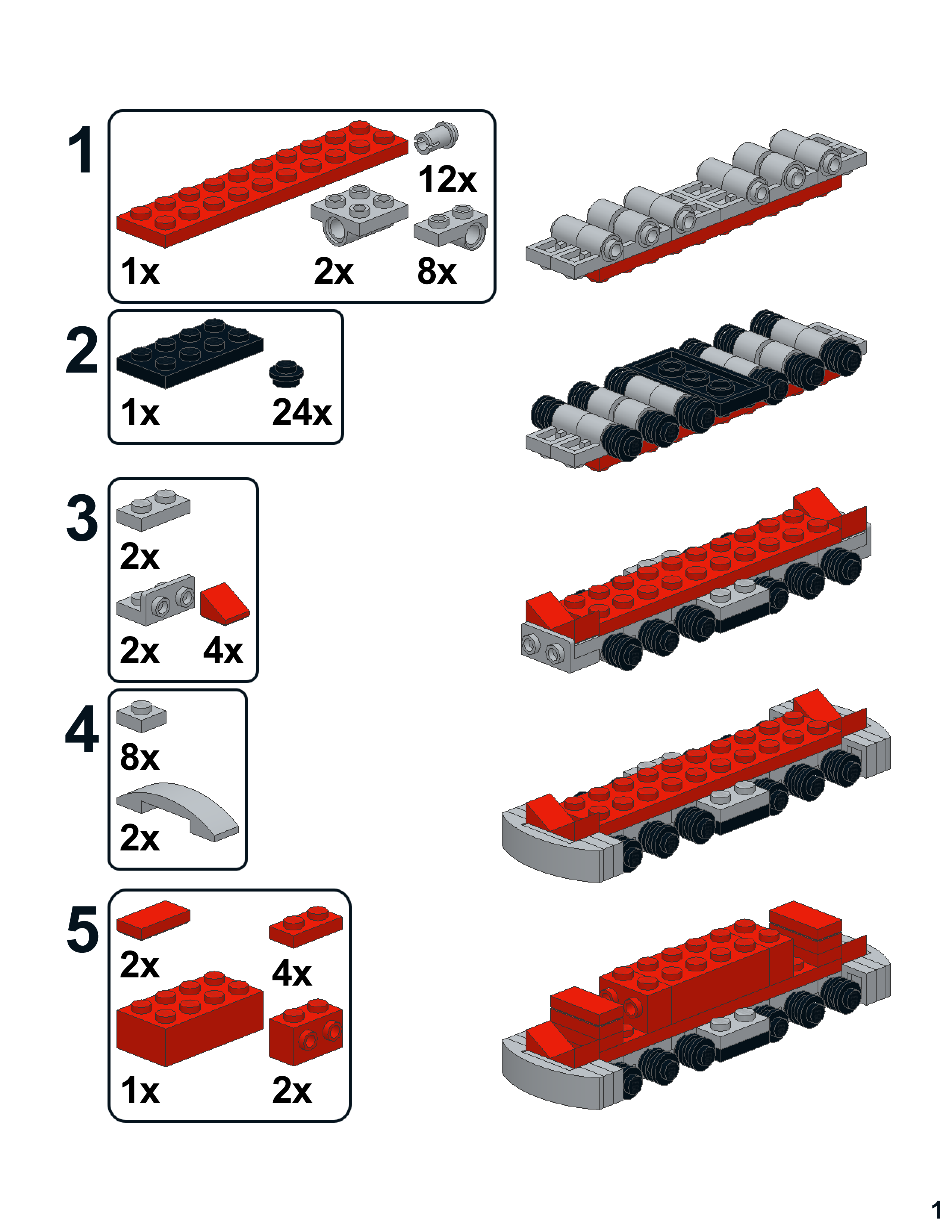 1

12x

1x 2x 8x

2

1x 24x

3

2x

2x 4x

4

8x

2x

5

2x 4x

1x 2x

1