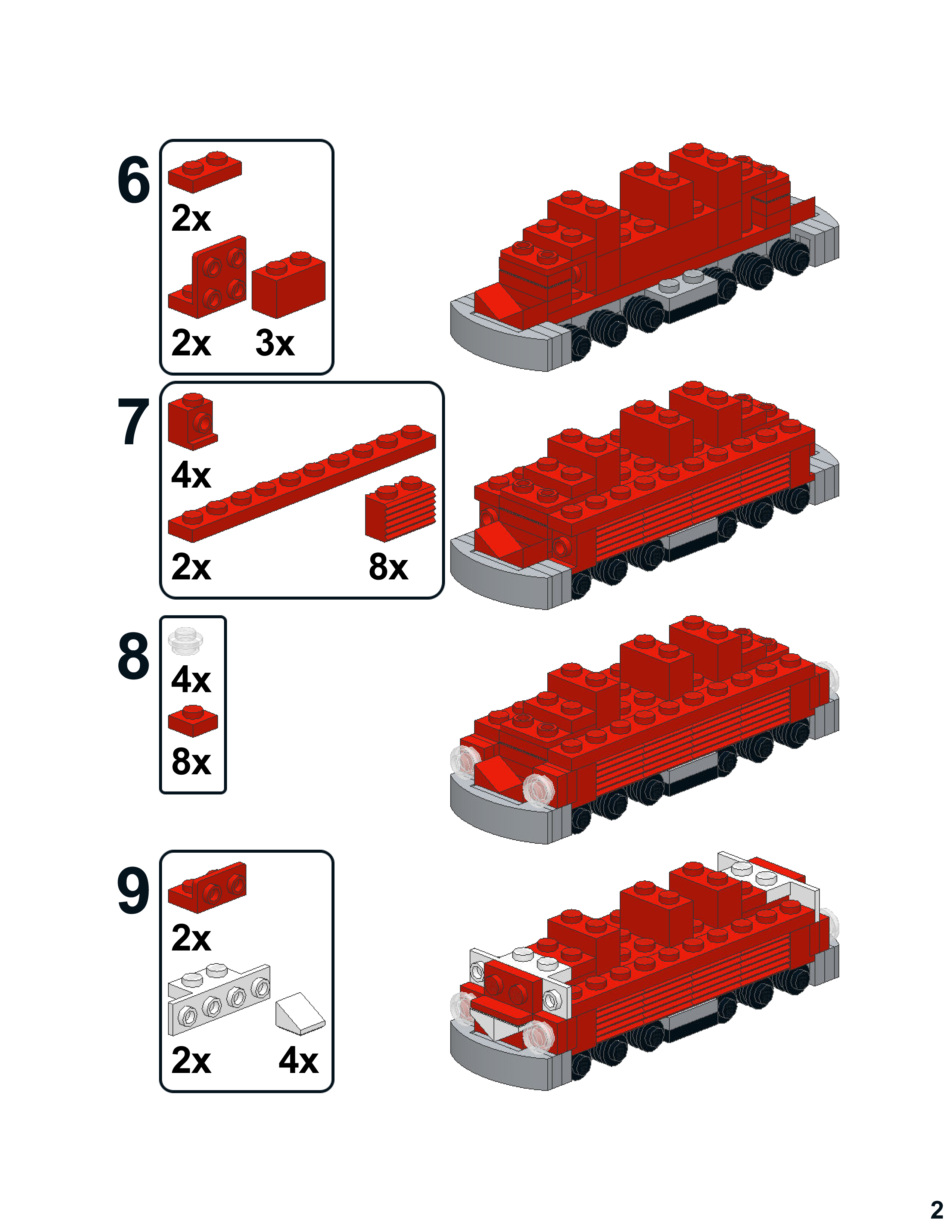 6

2x

2x 3x

7

4x

2x 8x

8

4x

8x

9

2x

2x 4x

2