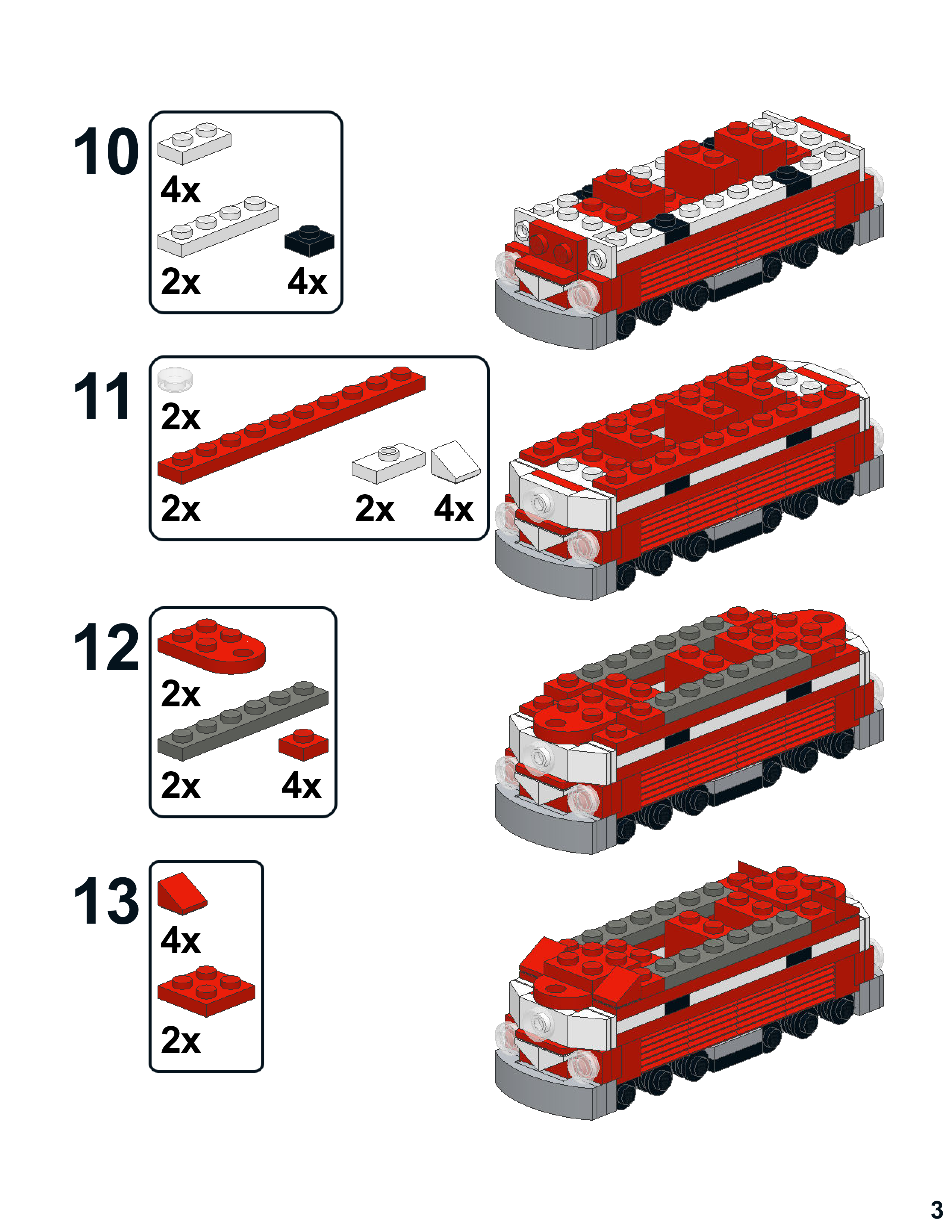 10

4x

2x

4x

11

2x

2x

2x

4x

12

2x

2x

4x

13

4x

2x

3