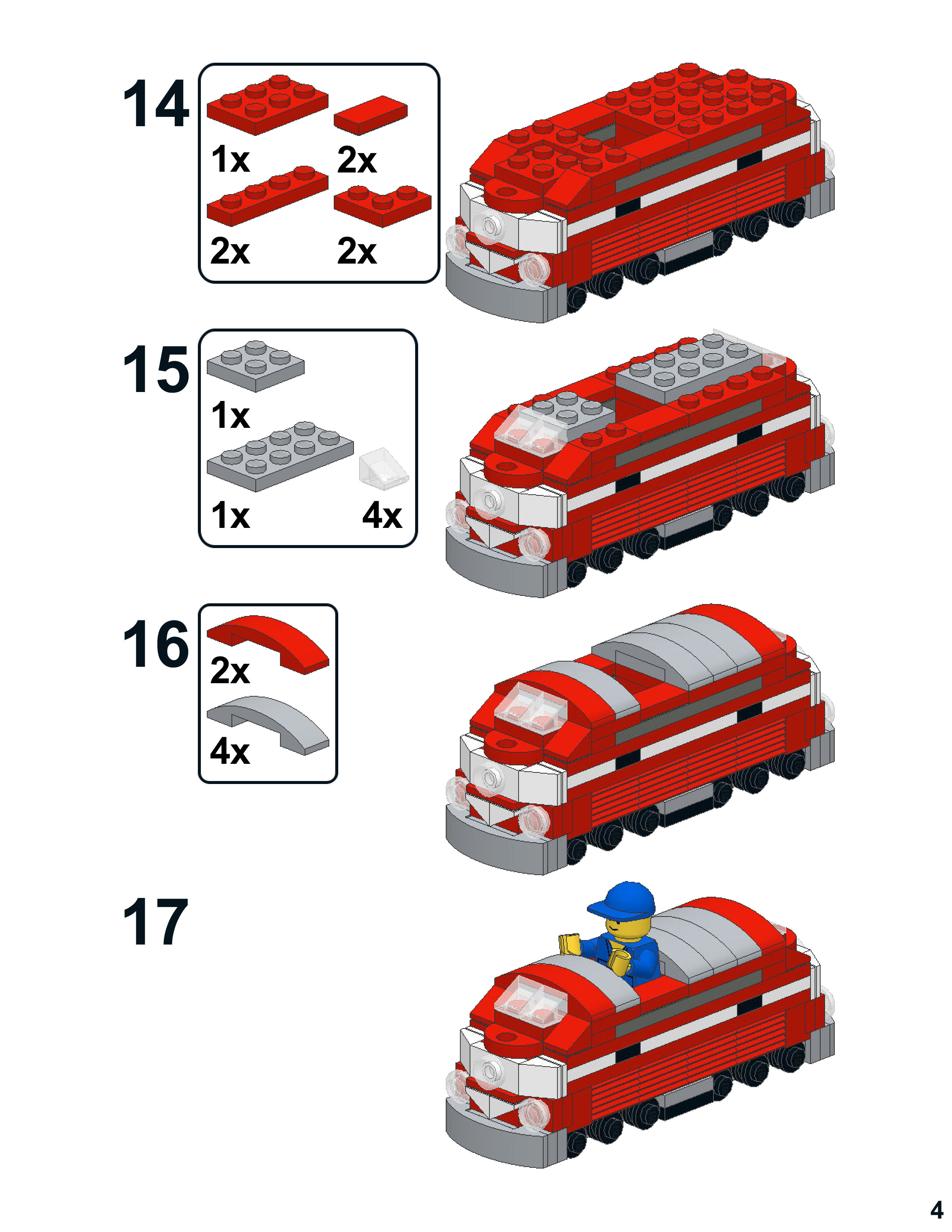 14

1x 2x

2x 2x

15

1x

1x 4x

16

2x

4x

17

4