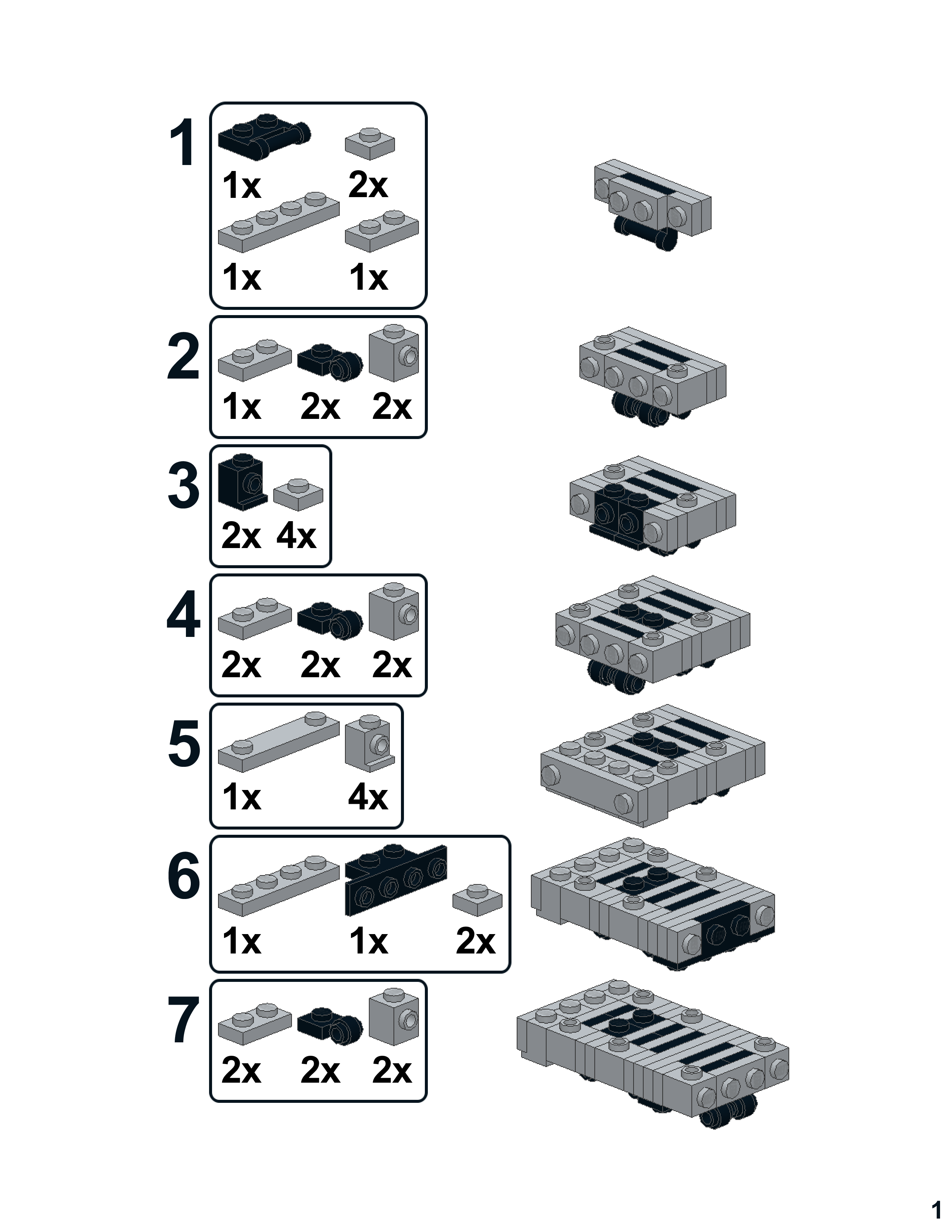 1
1x 2x
1x 1x

2
1x 2x 2x

3
2x 4x

4
2x 2x 2x

5
1x 4x

6
1x 1x 2x

7
2x 2x 2x

1