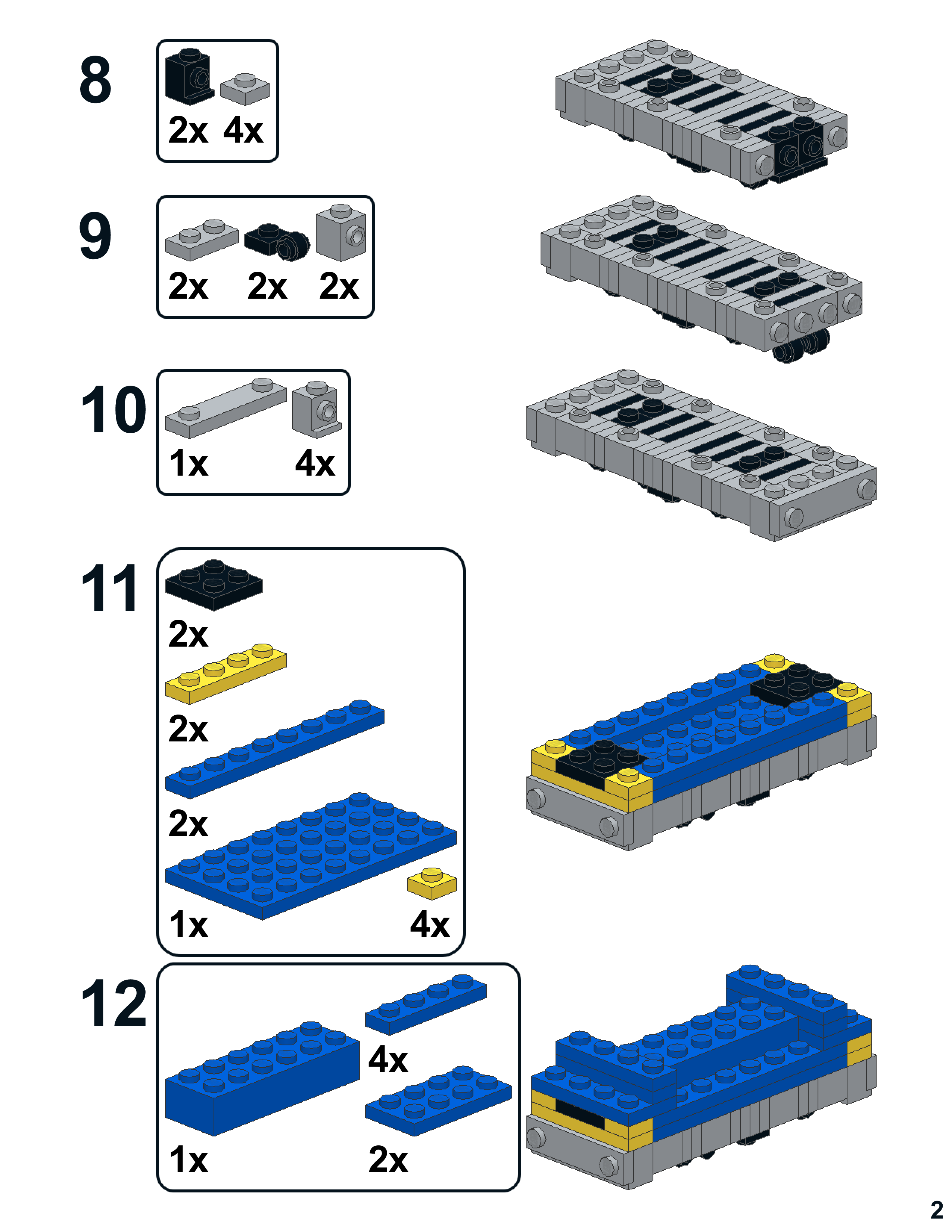 8

2x 4x

9

2x 2x 2x

10

1x 4x

11

2x

2x

2x

1x 4x

12

4x

1x 2x

2