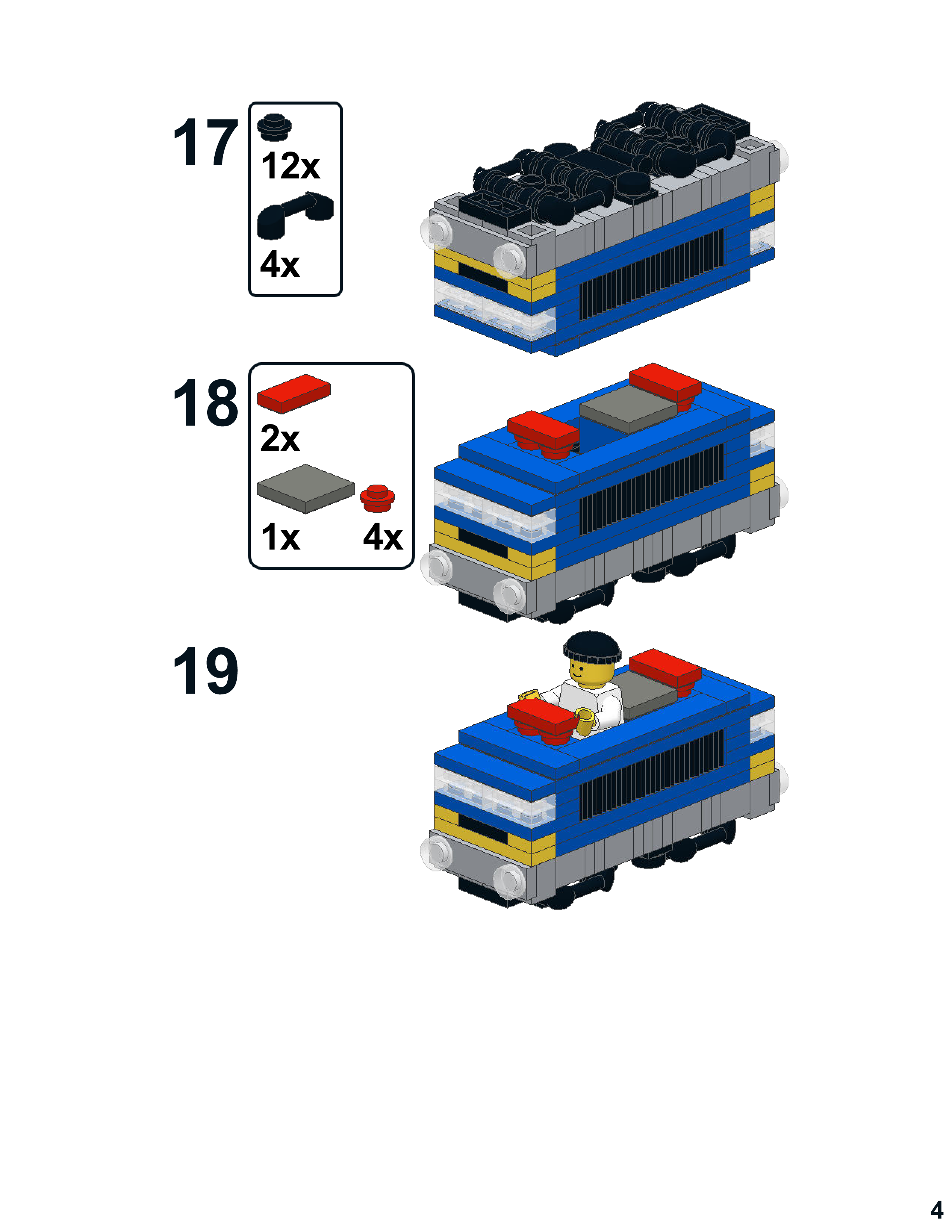 17
12x
4x

18
2x
1x
4x

19

4