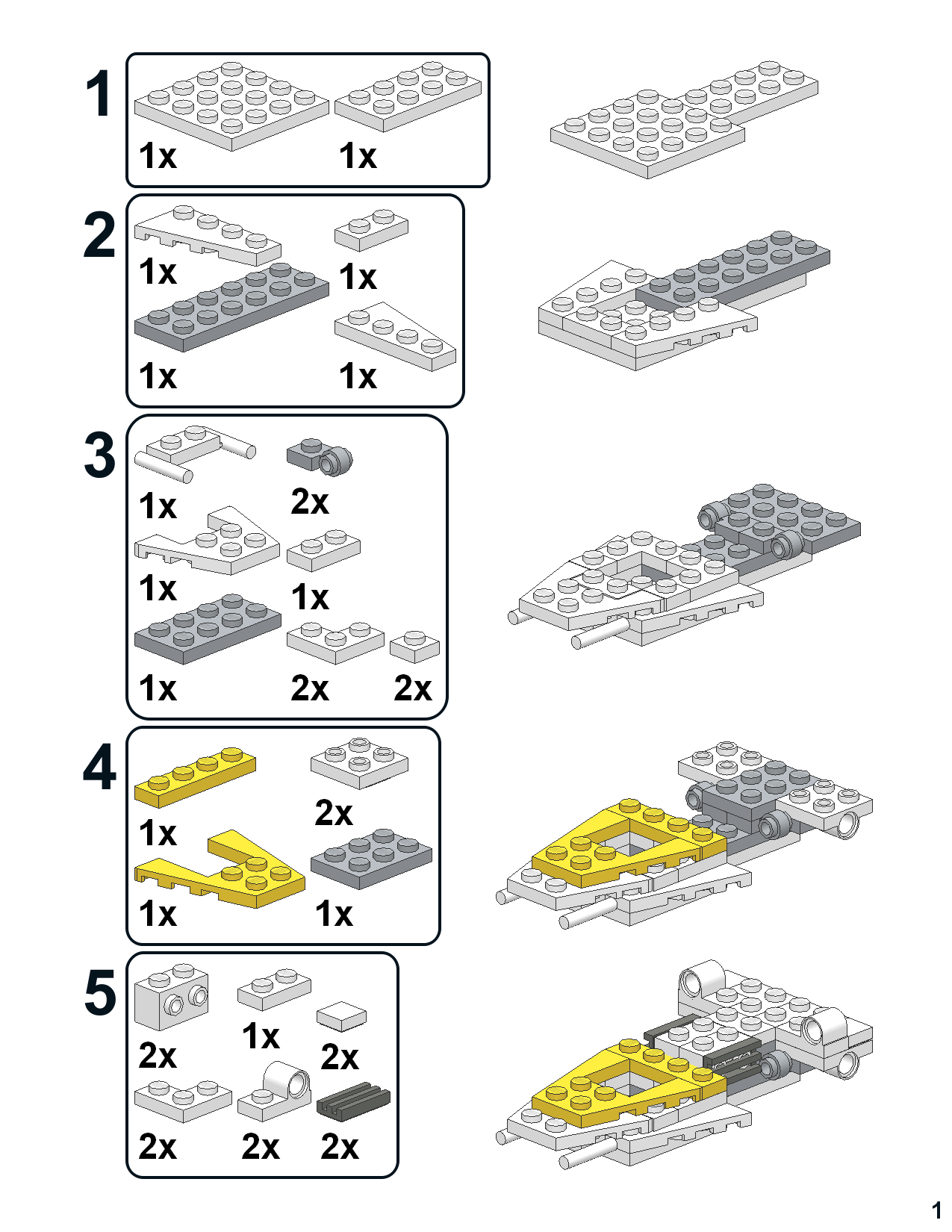 1
1x
1x

2
1x
1x
1x
1x

3
1x
2x
1x
1x
1x
2x
2x

4
1x
2x
1x
1x

5
2x
1x
2x
2x
2x
2x

1