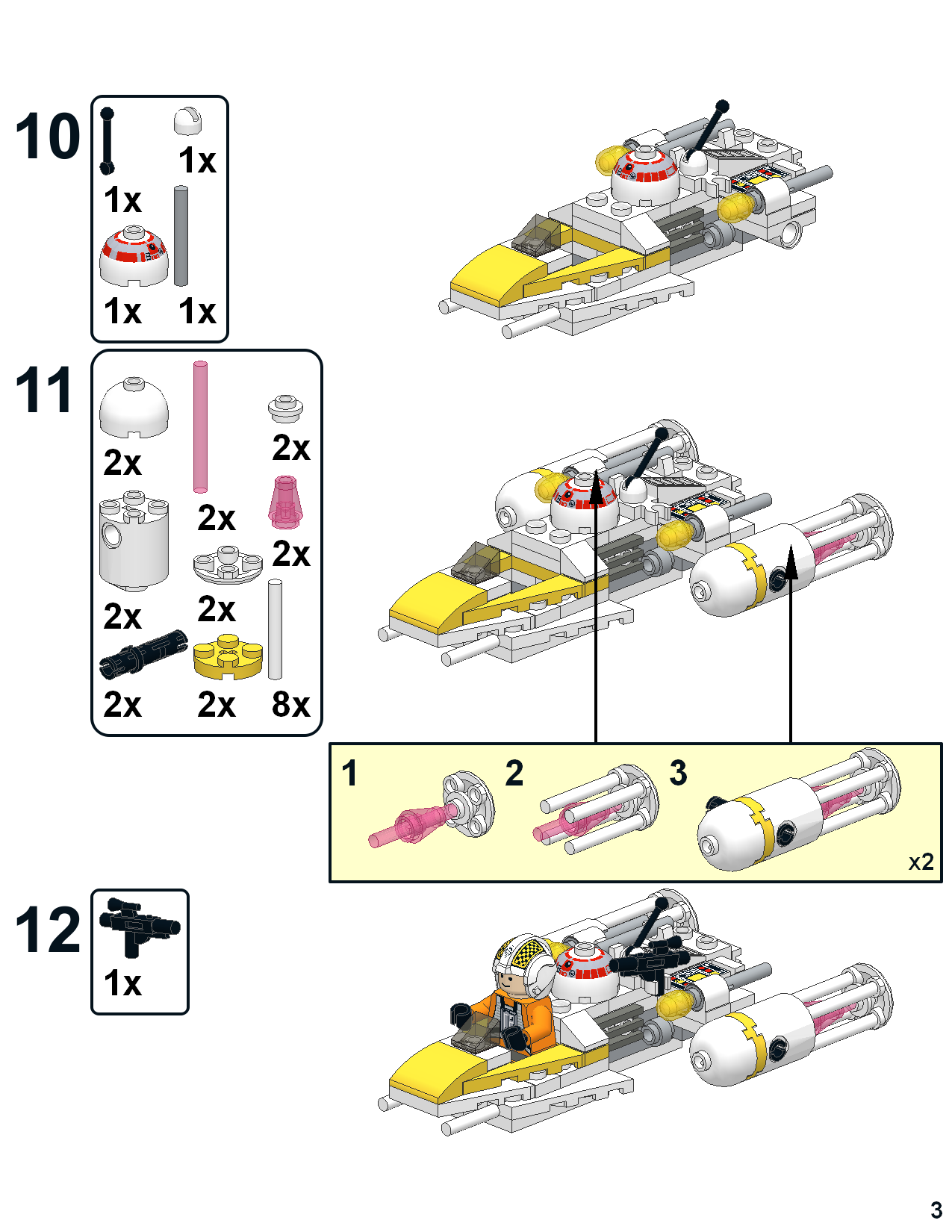 10

1x

1x

1x 1x

11

2x

2x

2x

2x

2x

2x

2x 2x 8x

1 2 3

x2

12

1x

3