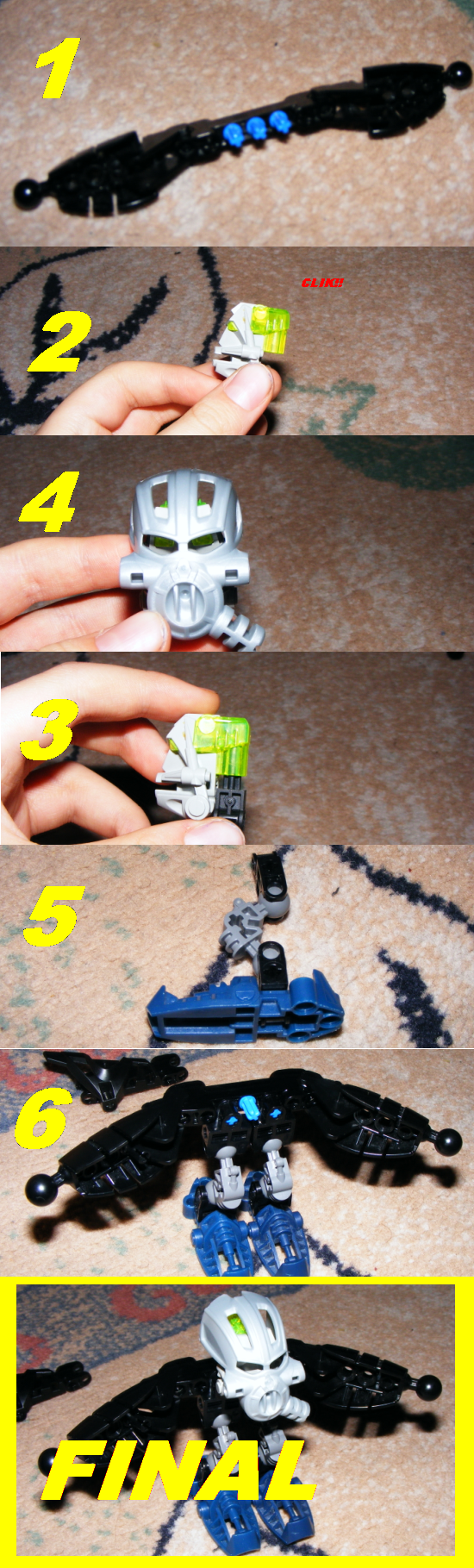 1

2

CLIK!!

4

3

5

6

FINAL