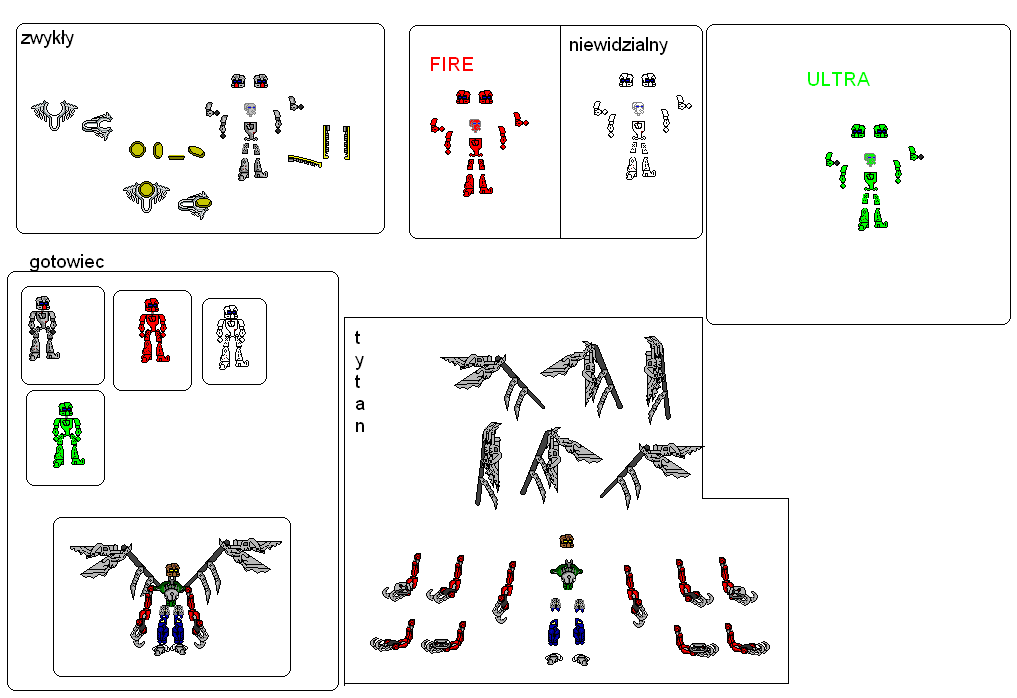 zwykły

FIRE

niewidzialny

ULTRA

gotowiec

t
y
t
a
n