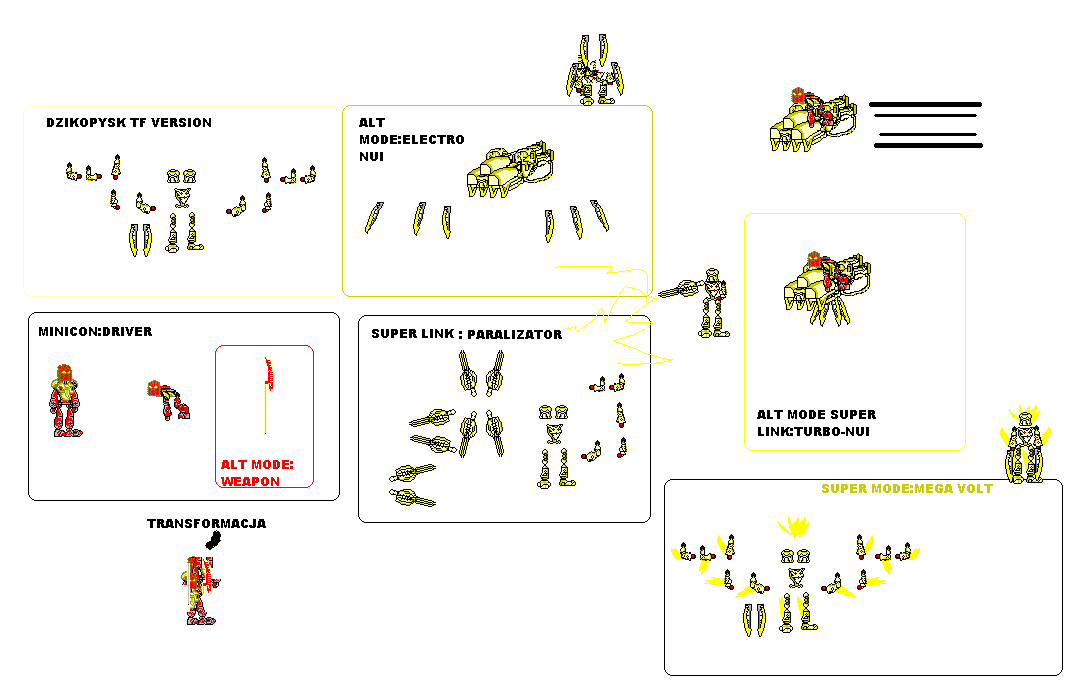 DZIKOPYSK TF VERSION

ALT MODE:ELECTRO NUI

MINICON:DRIVER

ALT MODE: WEAPON

SUPER LINK : PARALIZATOR

ALT MODE SUPER LINK:TURBO-NUI

SUPER MODE:MEGA VOLT

TRANSFORMACJA