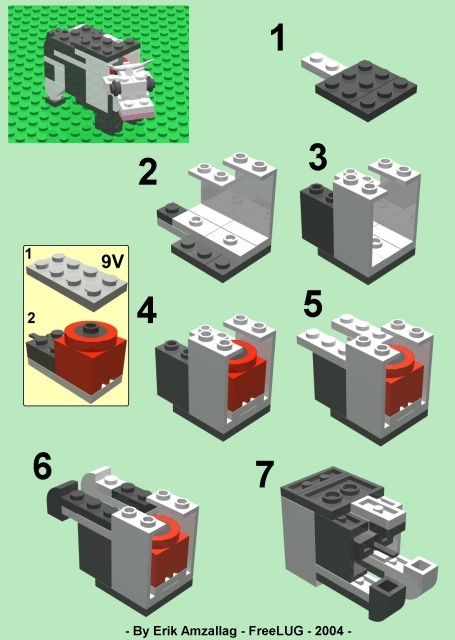 1

2

3

1

9V

2

4

5

6

7

- By Erik Amzallag - FreeLUG - 2004 -