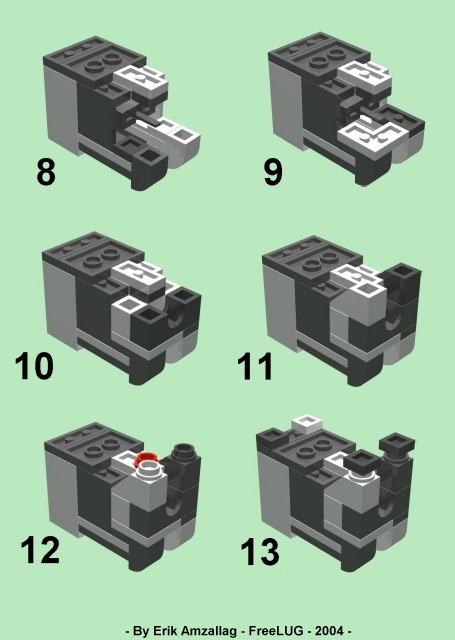 8

9

10

11

12

13

- By Erik Amzallag - FreeLUG - 2004 -