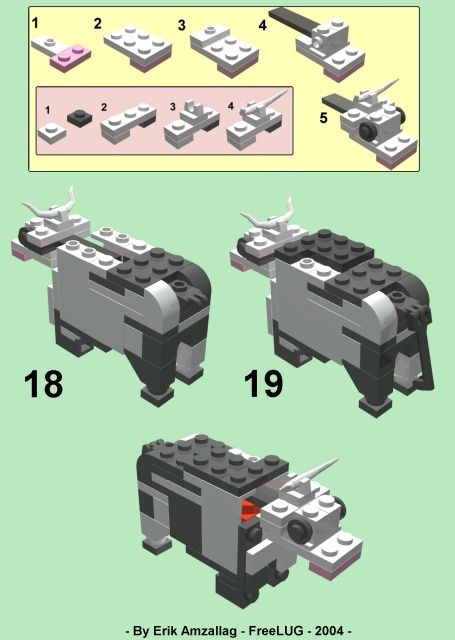 1
2
3
4
1
2
3
4
5
18
19
- By Erik Amzallag - FreeLUG - 2004 -