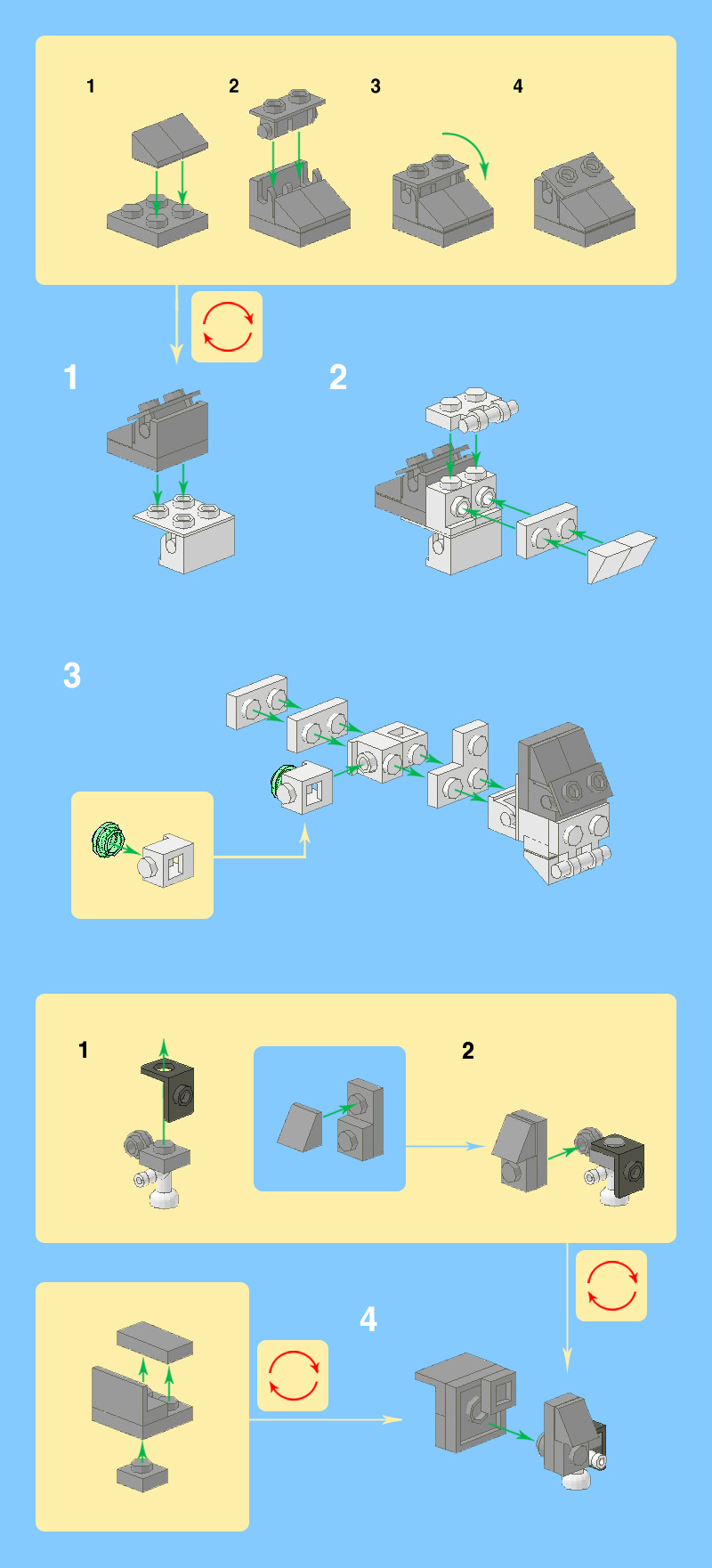 1
2
3
4

1
2

3

1
2

4