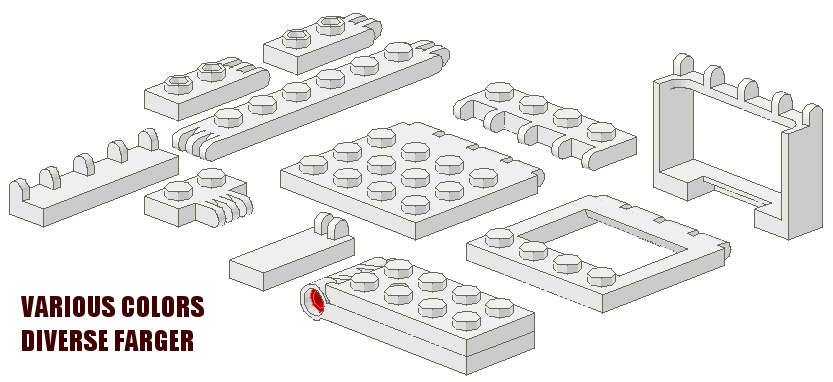 VARIOUS COLORS
DIVERSE FARGER