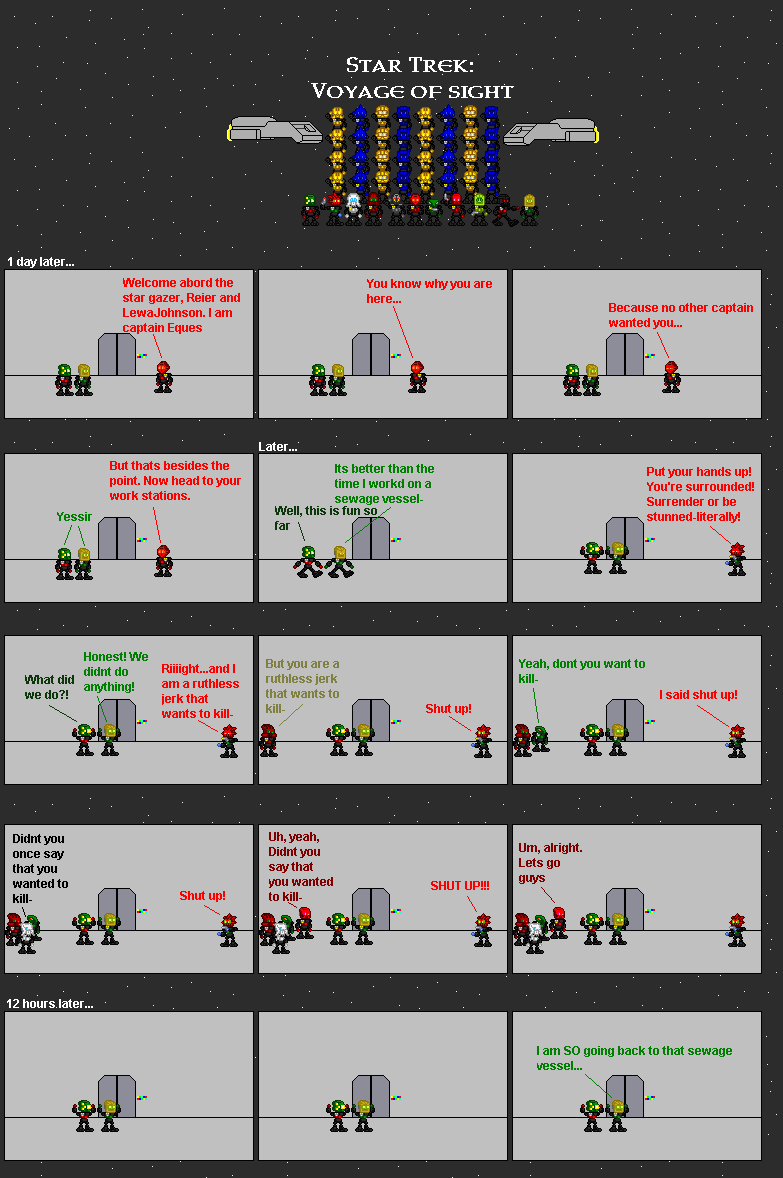 Star Trek:
Voyage of sight

1 day later...

Welcome abord the star gazer, Reier and LewaJohnson. I am captain Eques

You know why you are here...

Because no other captain wanted you...

Later...

But thats besides the point. Now head to your work stations.

Yessir

Its better than the time I workd on a sewage vessel-

Well, this is fun so far

Put your hands up! You're surrounded! Surrender or be stunned-literally!

What did we do?!

Honest! We didnt do anything!

Riiiight...and I am a ruthless jerk that wants to kill-

But you are a ruthless jerk that wants to kill-

Shut up!

Yeah, dont you want to kill-

I said shut up!

Didnt you once say that you wanted to kill-

Shut up!

Uh, yeah, Didnt you say that you wanted to kill-

SHUT UP!!!

Um, alright. Lets go guys

12 hours later...

I am SO going back to that sewage vessel...