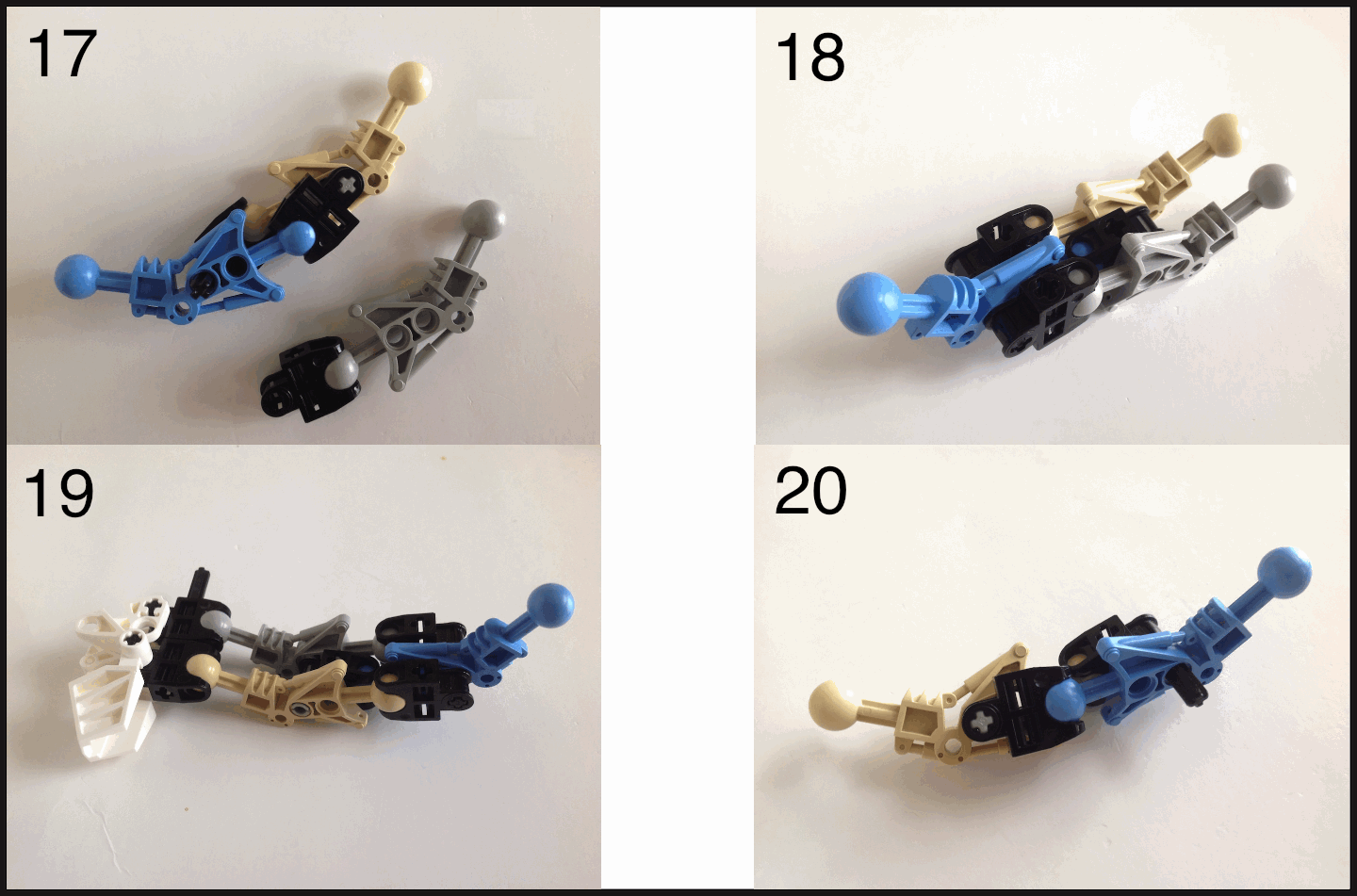 17

18

19

20