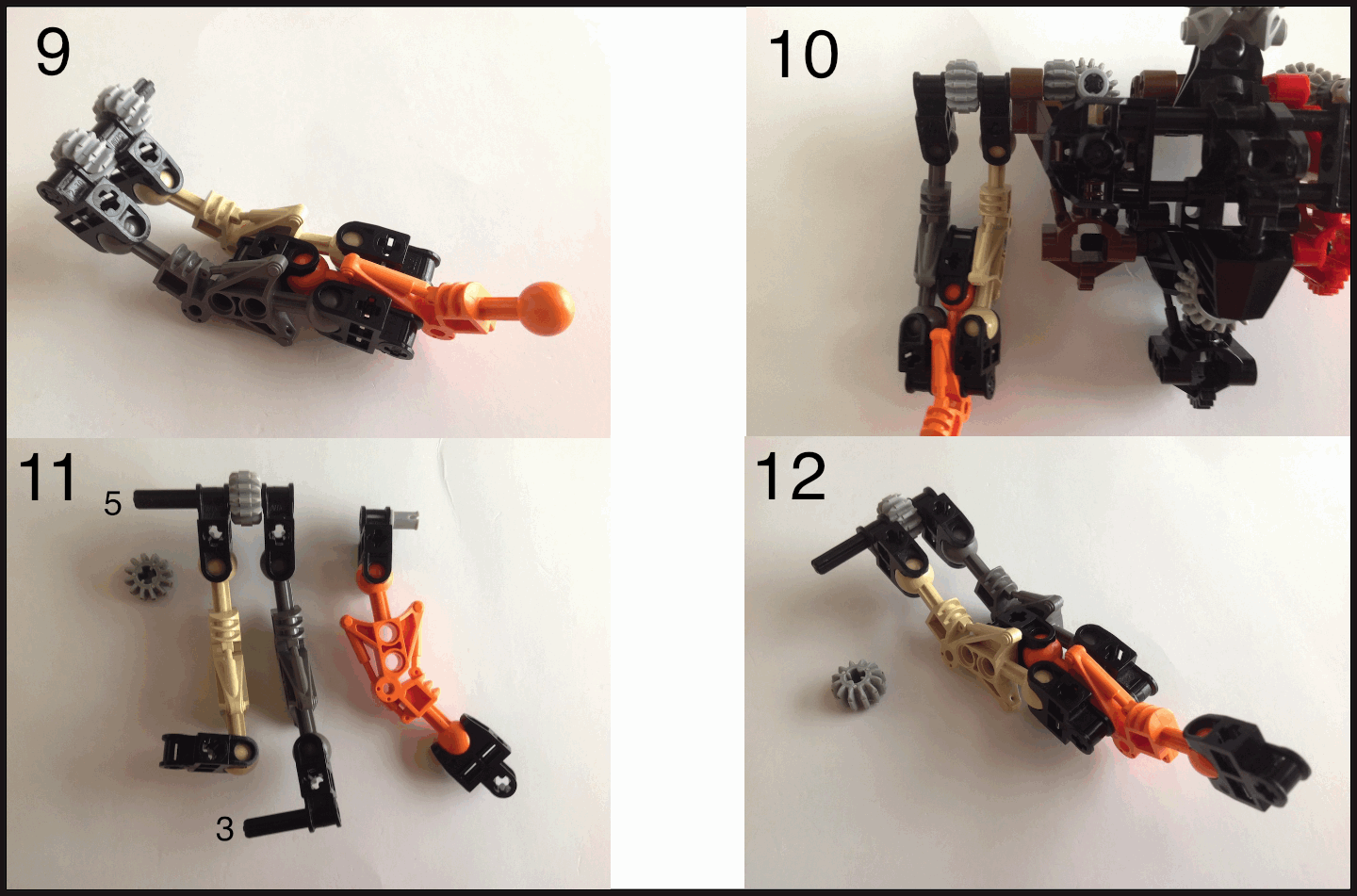 9

10

11

5

3

12