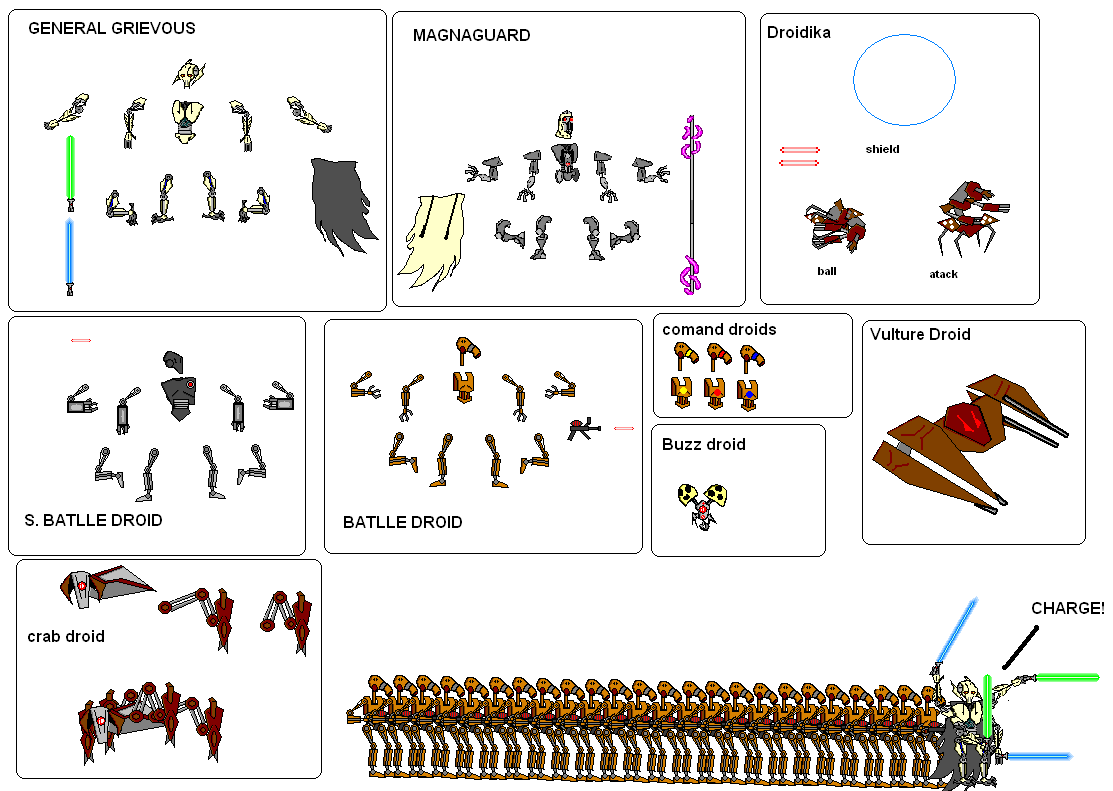 GENERAL GRIEVOUS

MAGNAGUARD

Droidika

shield

ball

atack

S. BATLLE DROID

BATLLE DROID

comand droids

Buzz droid

Vulture Droid

crab droid

CHARGE!