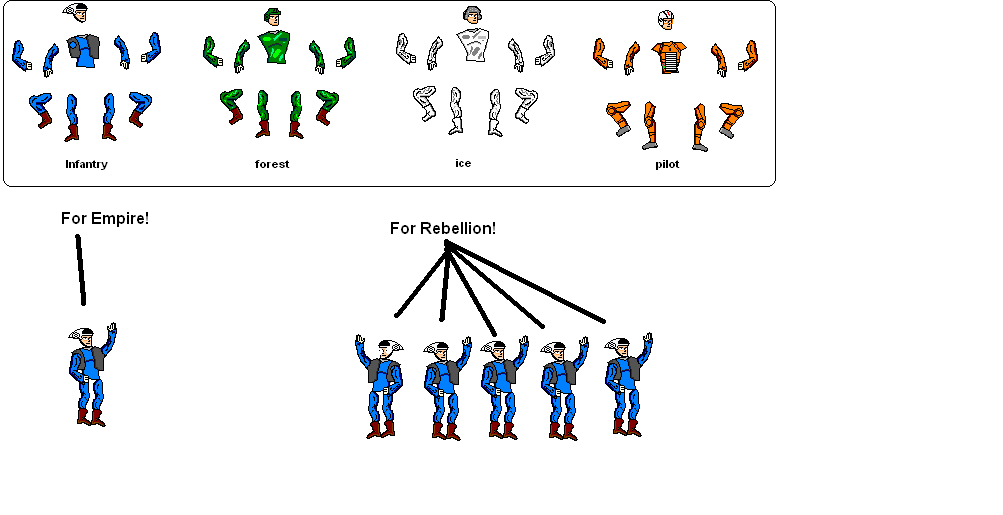 Infantry

forest

ice

pilot

For Empire!

For Rebellion!