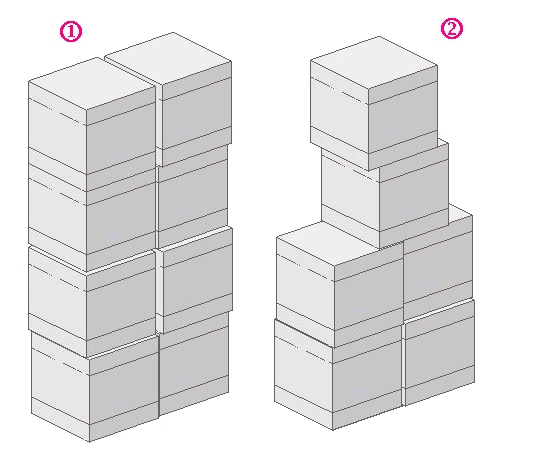 ①

②