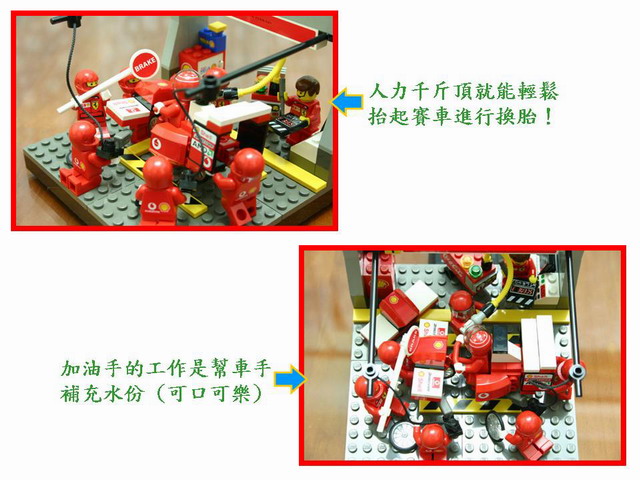 BRAKE

人力千斤頂就能輕鬆抬起賽車進行換胎！

加油手的工作是幫車手補充水份（可口可樂）