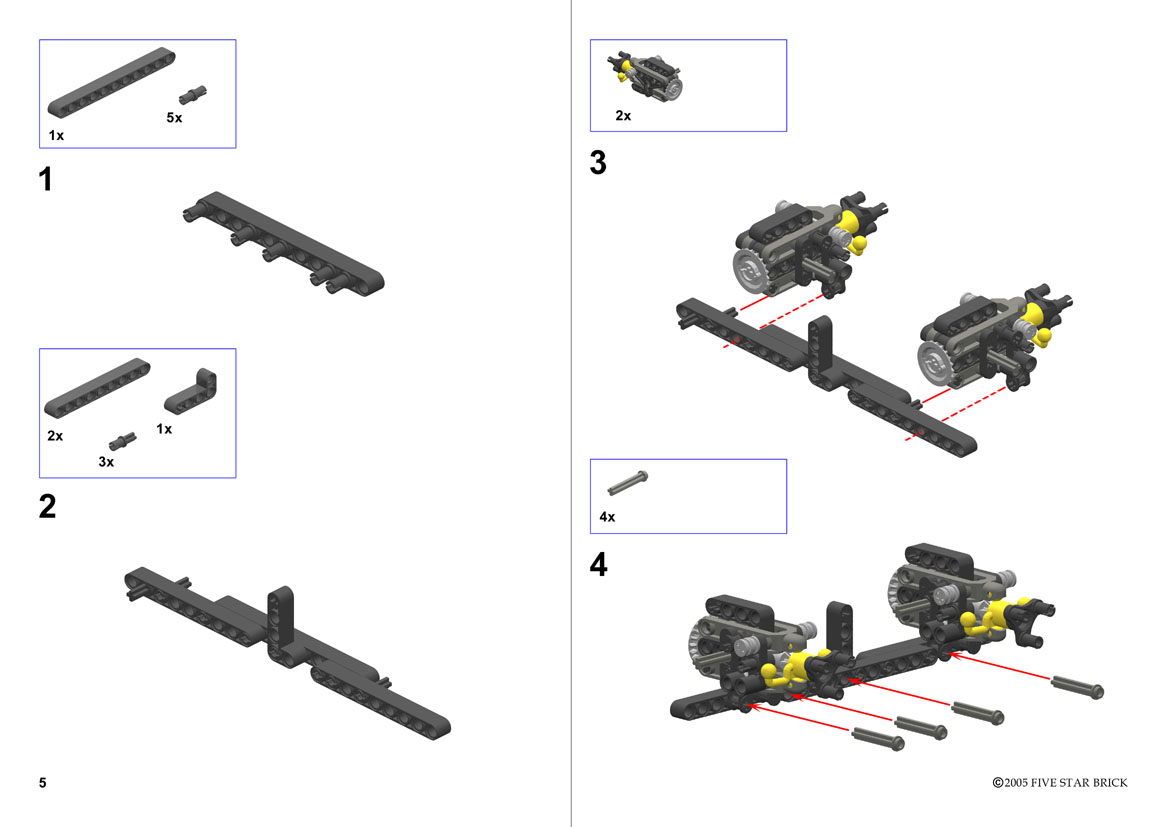 1x

5x

1

2x

1x

3x

2

5

2x

3

4x

4

©2005 FIVE STAR BRICK