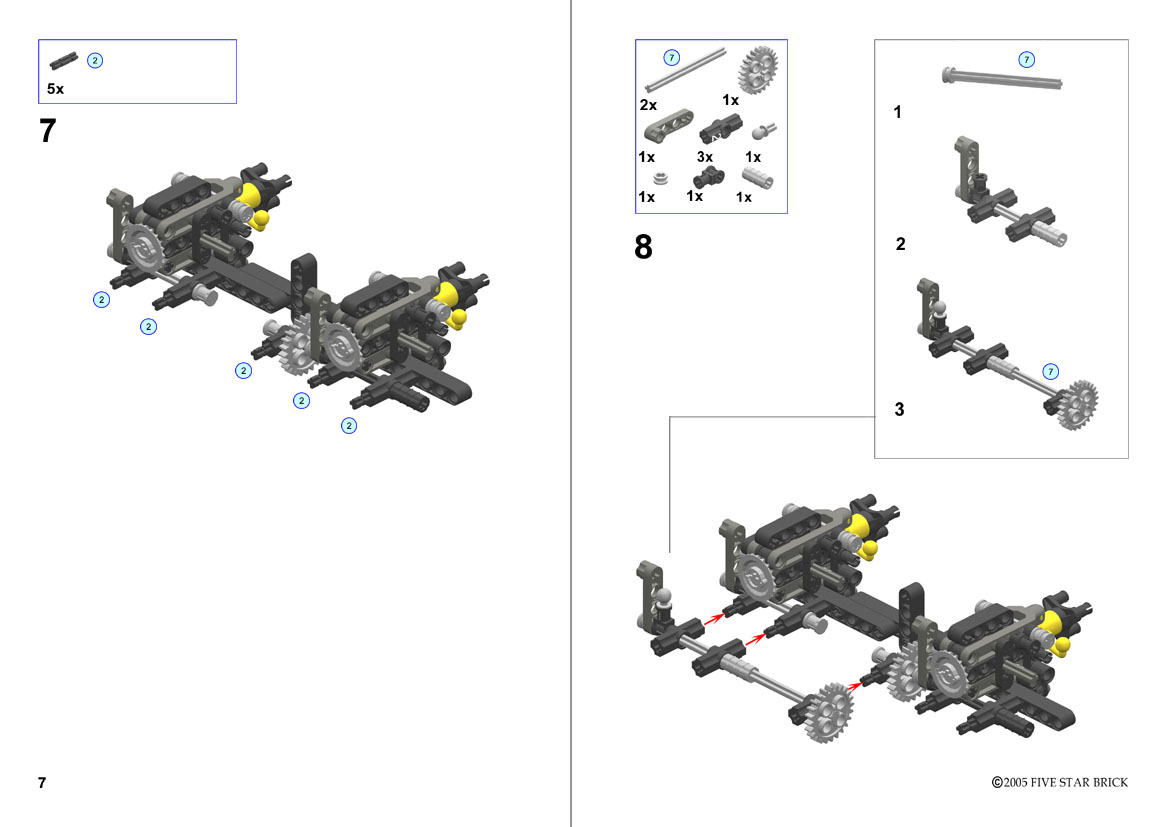 2
5x

7

2
2
2
2
2

7

7
2x
1x
1x
3x
1x
1x
1x
1x

8

7
1

2

7
3

©2005 FIVE STAR BRICK