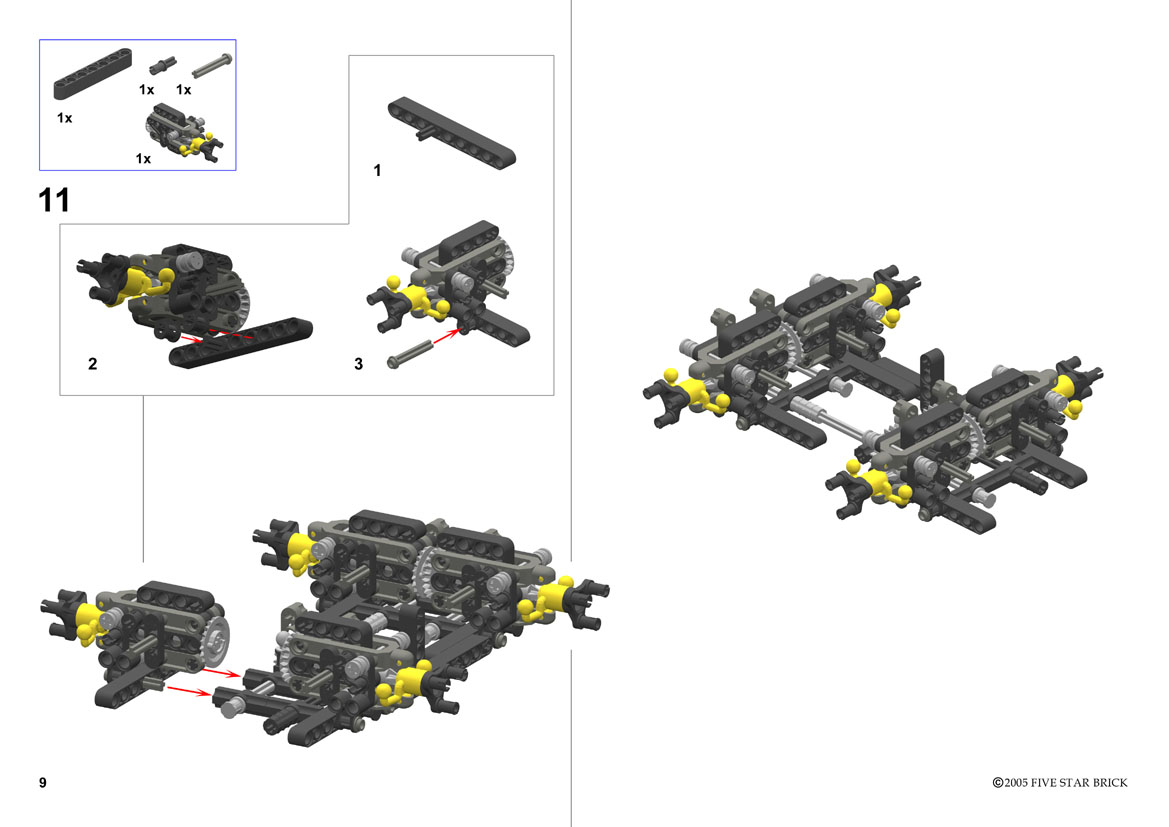 1x 1x

1x

1x

11

1

2

3

9

©2005 FIVE STAR BRICK