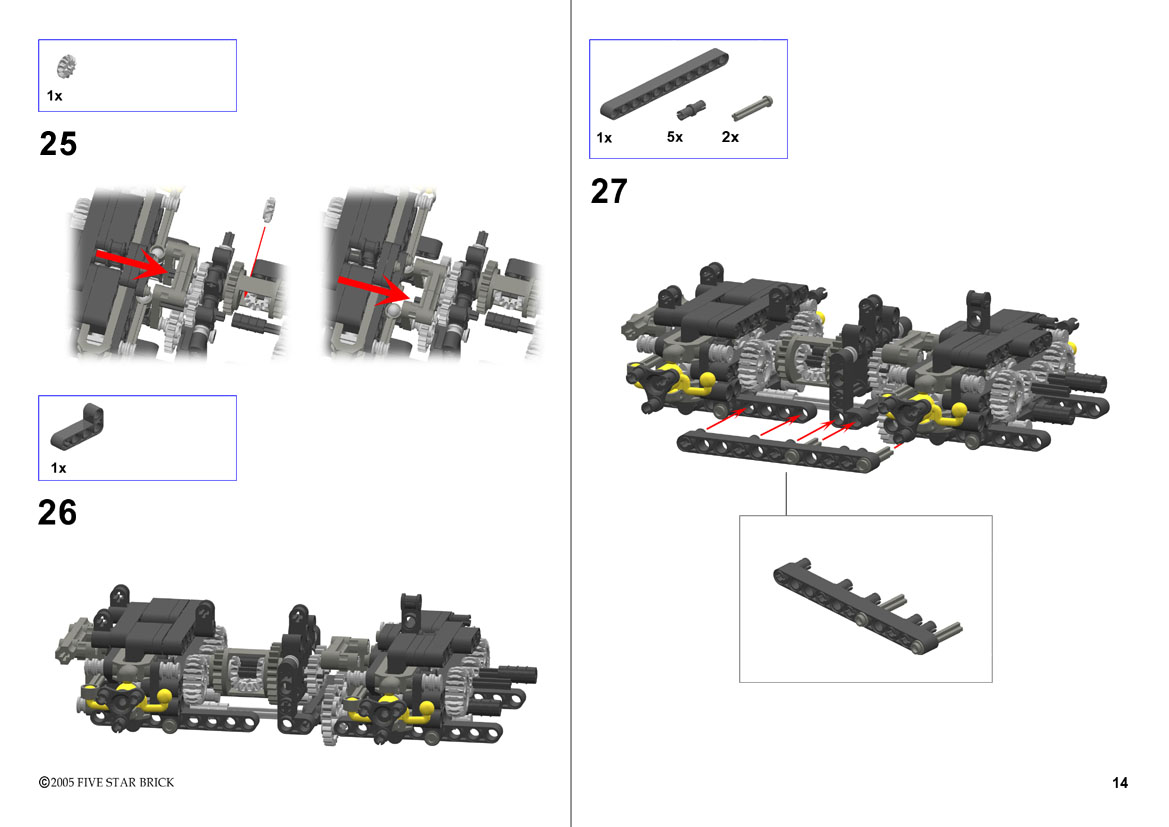 1x

25

1x

26

©2005 FIVE STAR BRICK

1x 5x 2x

27

14