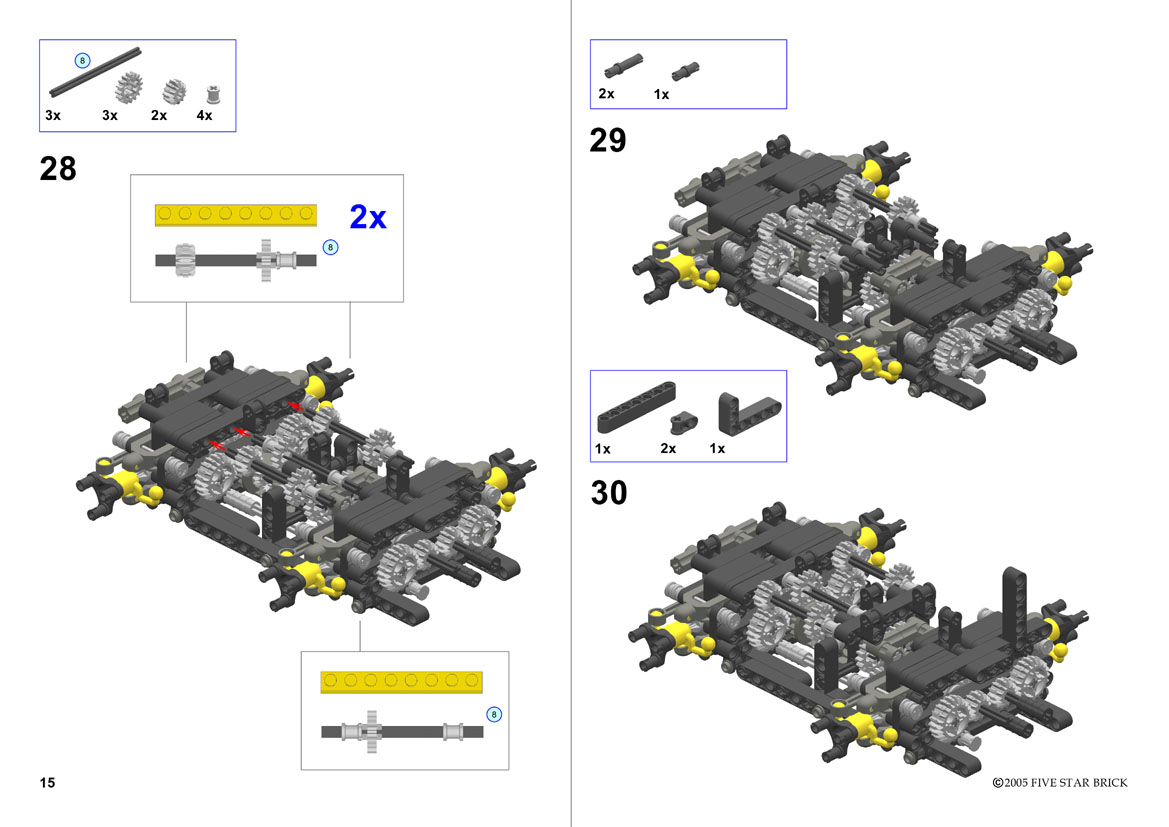 8
3x 3x 2x 4x

28

2x
8

8

15

2x 1x

29

1x 2x 1x

30

©2005 FIVE STAR BRICK