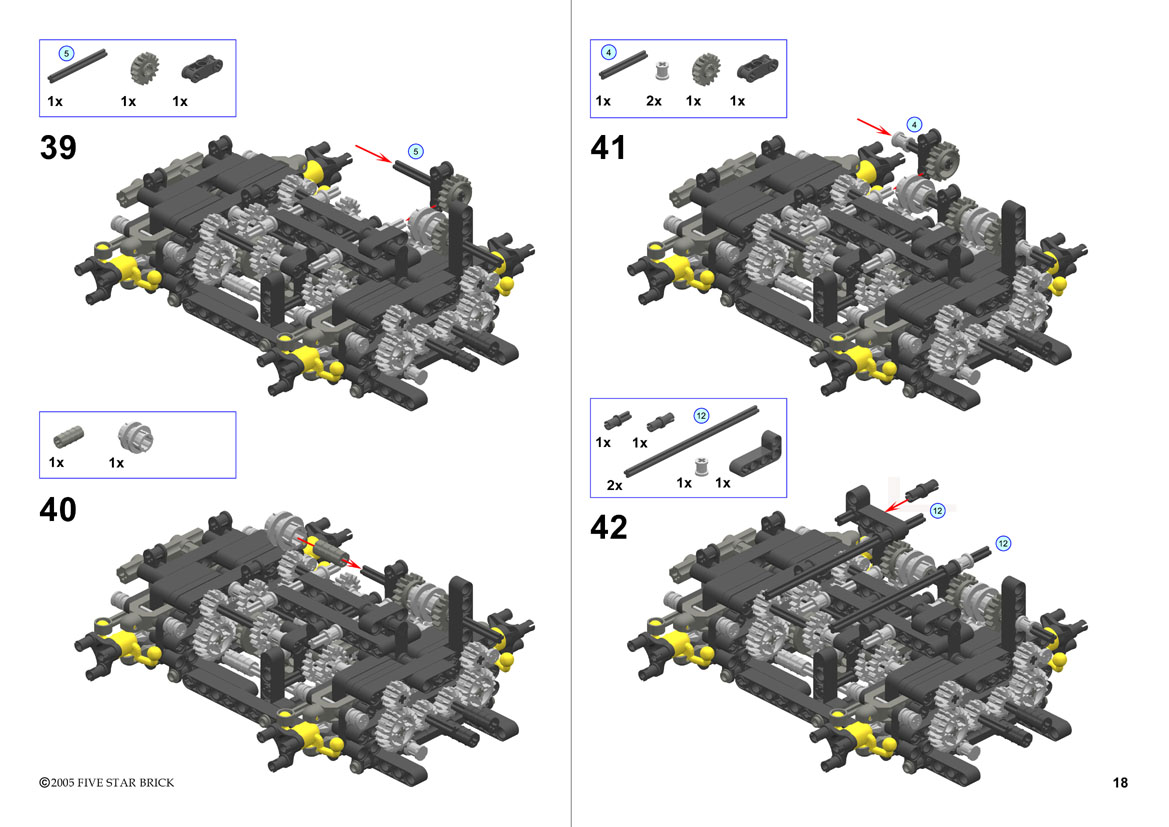 5
1x 1x 1x

39

5

1x 1x

40

©2005 FIVE STAR BRICK

4
1x 2x 1x 1x

41

4

12
1x 1x
2x 1x 1x

42

12

12

18