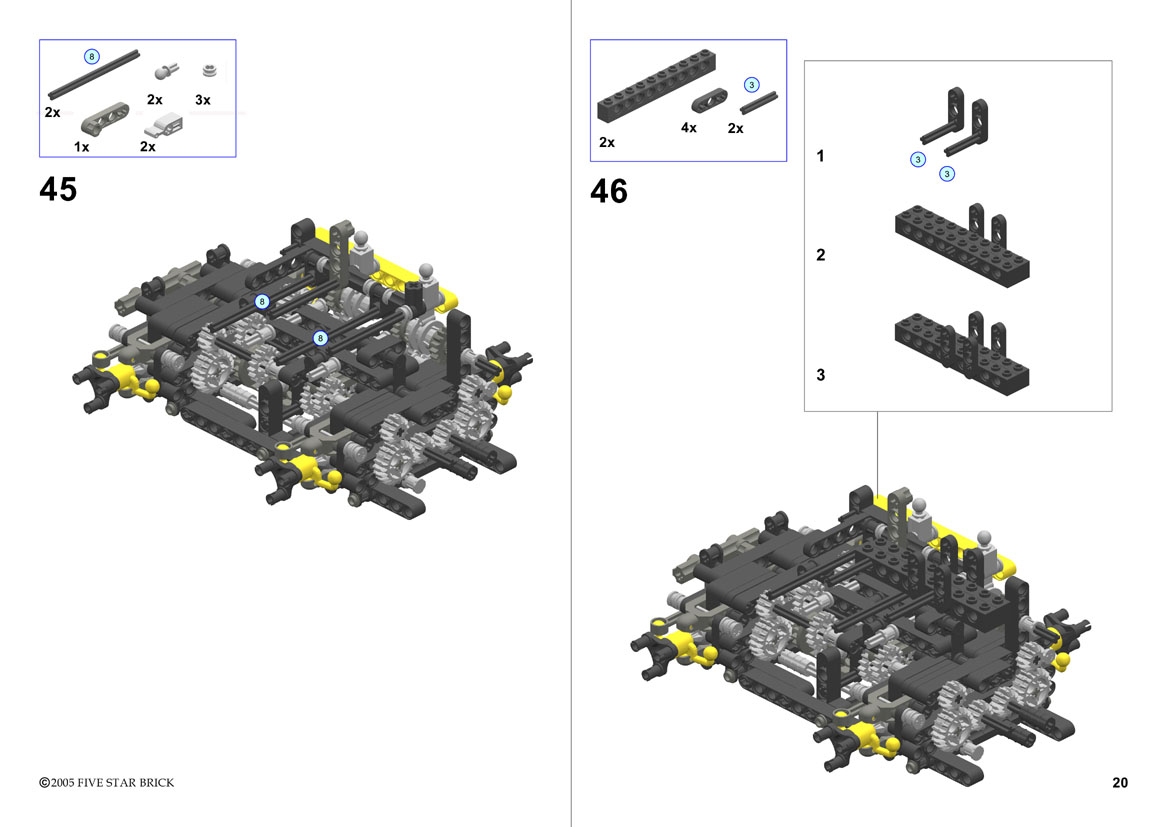 8
2x
2x
3x
1x
2x

45

8
8

©2005 FIVE STAR BRICK

3
2x
4x
2x

46

1
3
3

2

3

20