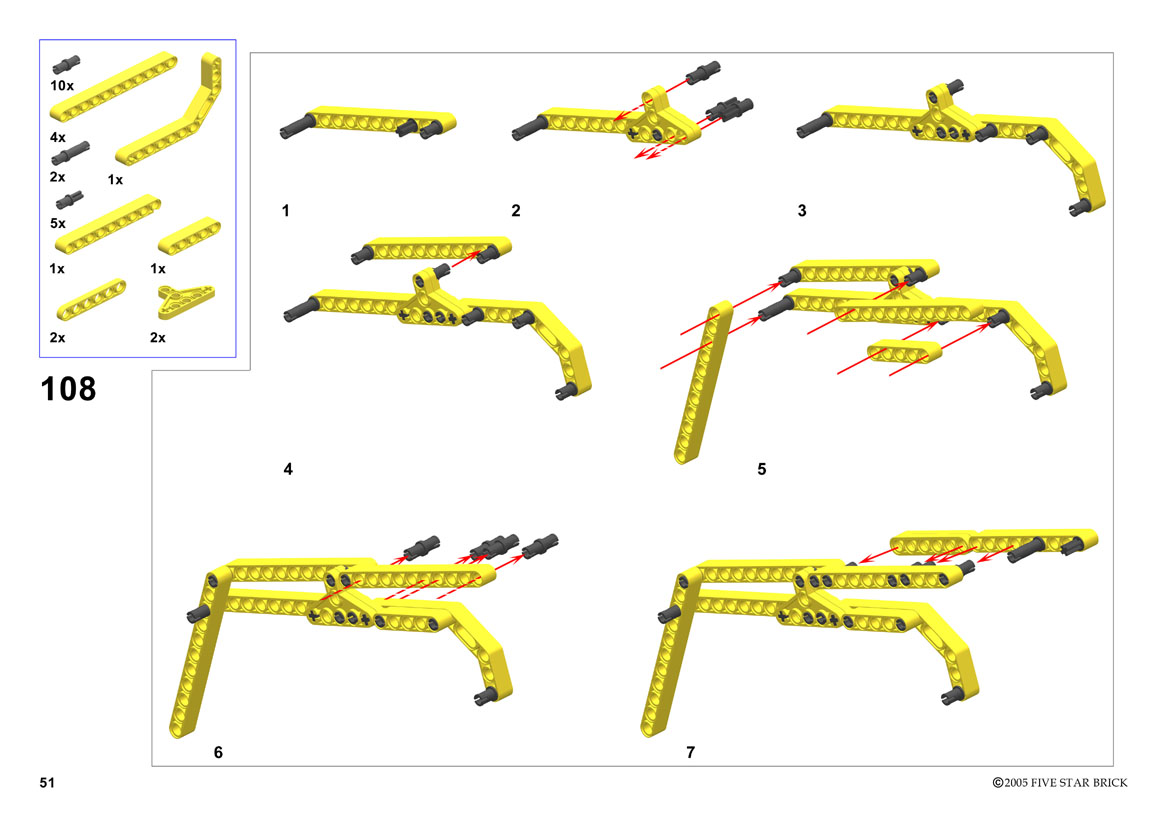 10x
4x
2x
1x
5x
1x
1x
2x
2x

108

1
2
3
4
5
6
7

51

©2005 FIVE STAR BRICK