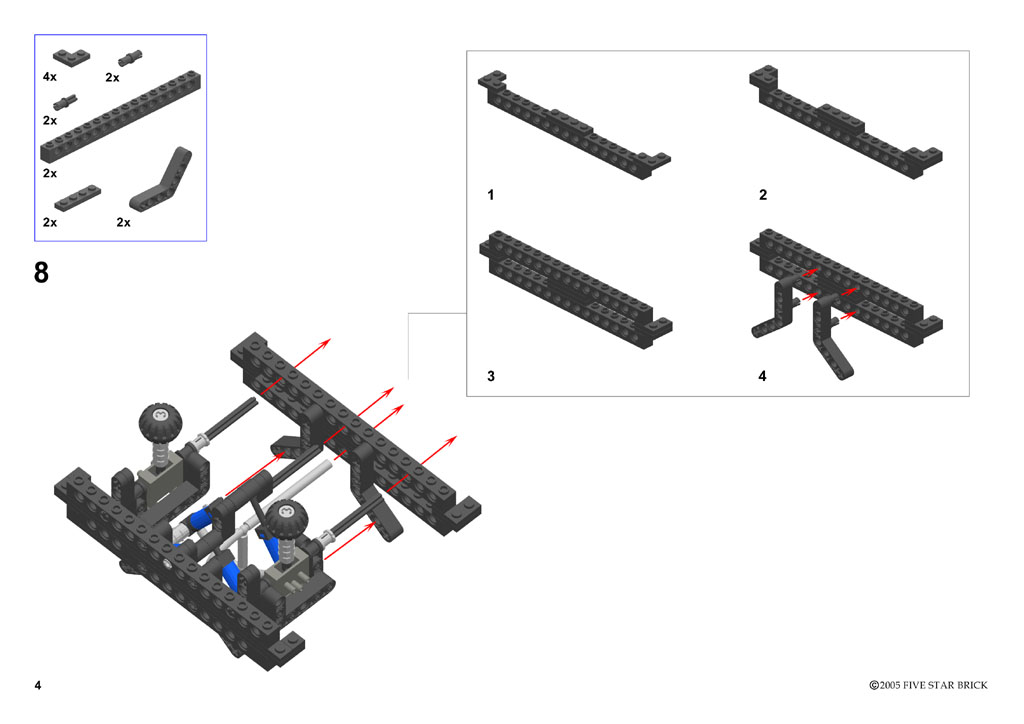 4x
2x
2x
2x
2x
2x

8

1
2
3
4

4

©2005 FIVE STAR BRICK