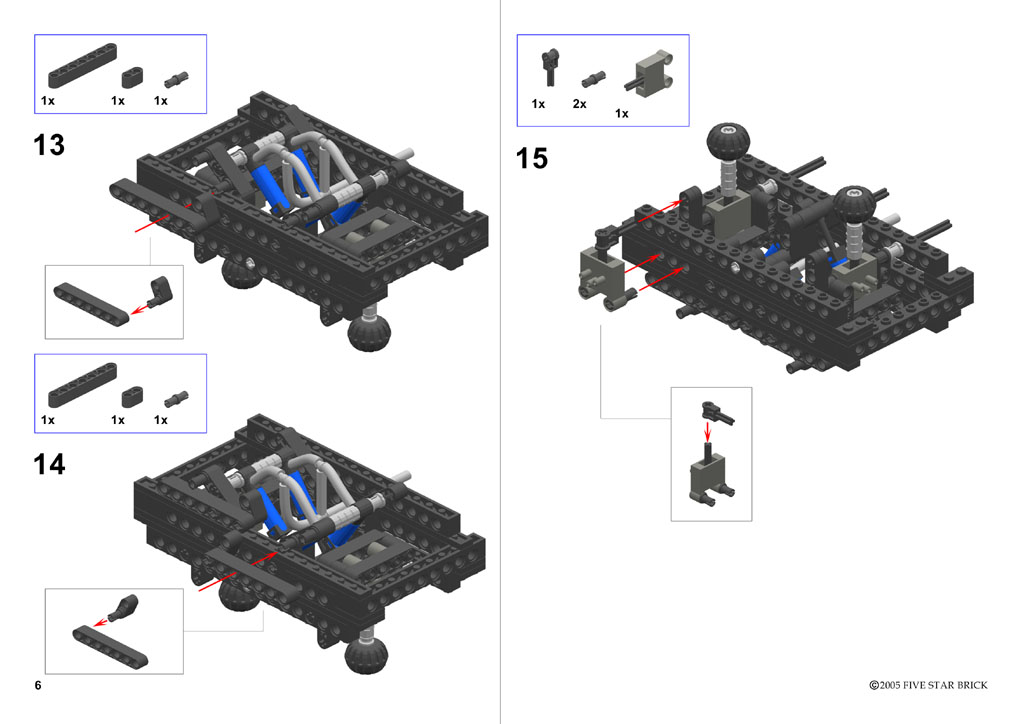 1x 1x 1x

13

1x 1x 1x

14

6

1x 2x 1x

15

©2005 FIVE STAR BRICK