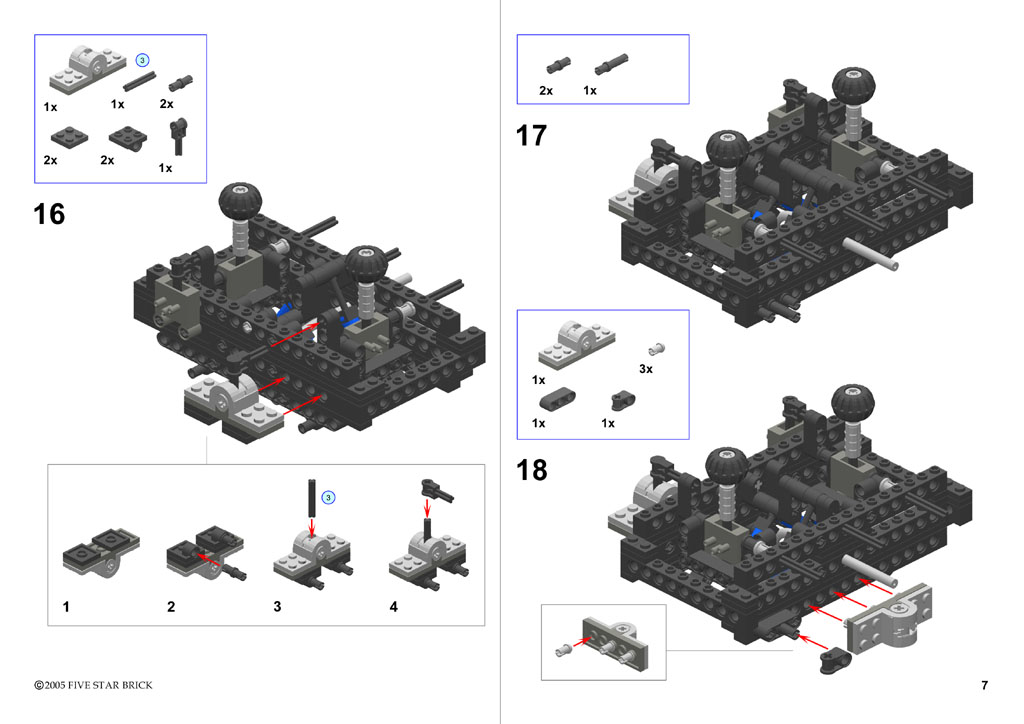 3

1x 1x 2x

2x 2x 1x

16

3

1 2 3 4

©2005 FIVE STAR BRICK

2x 1x

17

1x 3x

1x 1x

18

7