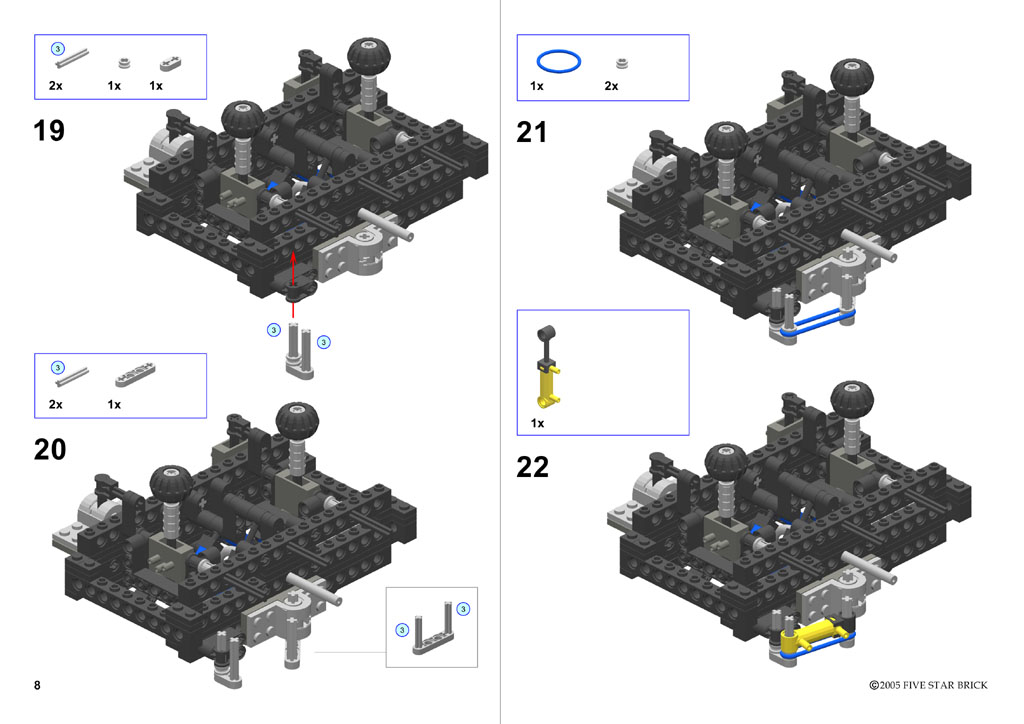 3
2x 1x 1x

19

3 3

3
2x 1x

20

3 3

8

1x 2x

21

1x

22

©2005 FIVE STAR BRICK