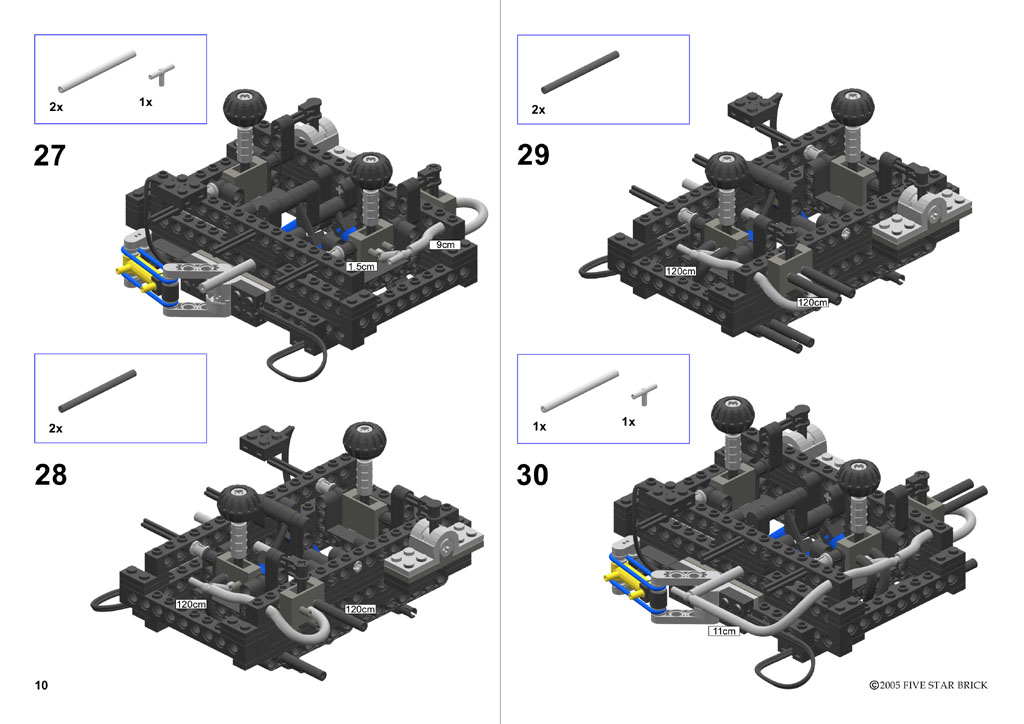 2x
1x

27

9cm
1.5cm

2x

28

120cm
120cm

10

2x

29

120cm
120cm

1x
1x

30

11cm

©2005 FIVE STAR BRICK