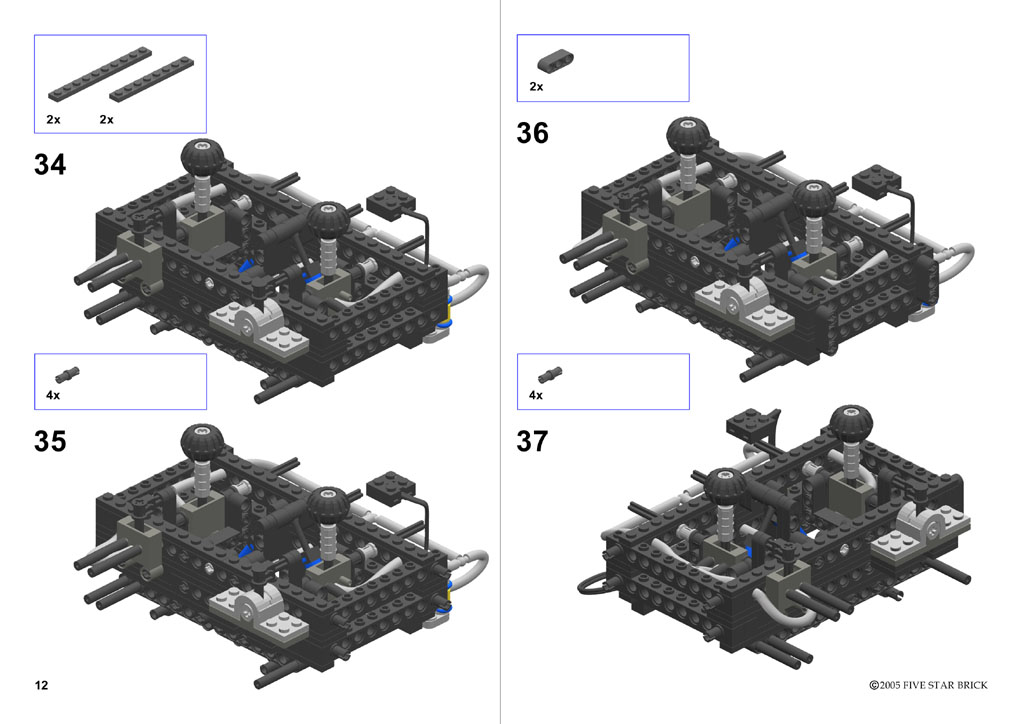 2x 2x

34

4x

35

12

2x

36

4x

37

©2005 FIVE STAR BRICK