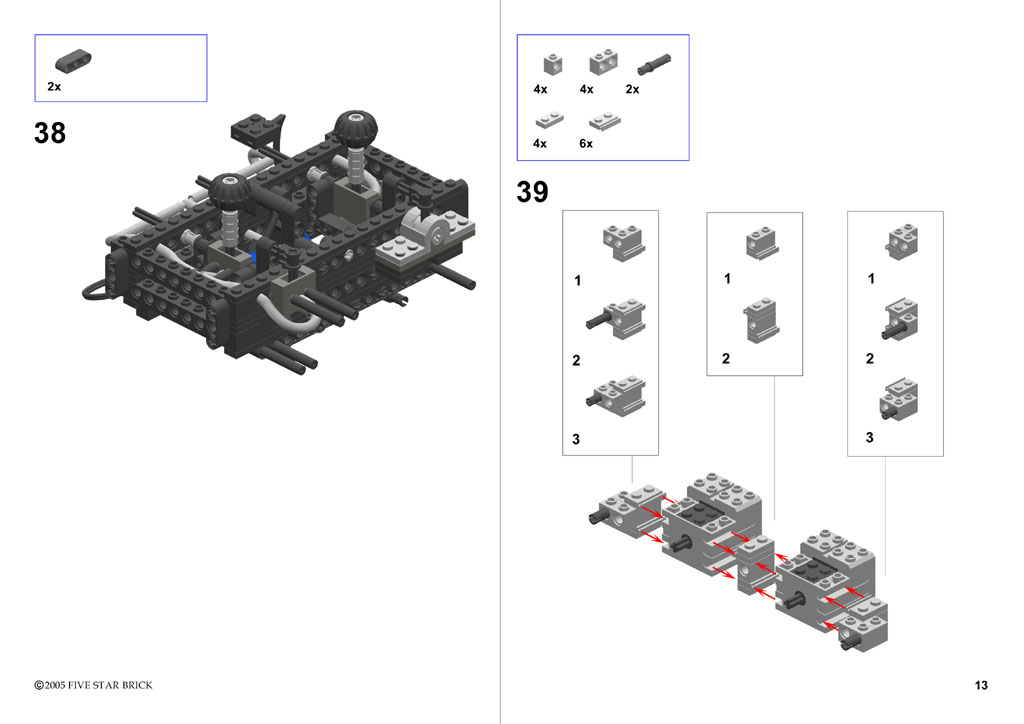 2x

38

©2005 FIVE STAR BRICK

4x 4x 2x

4x 6x

39

1

2

3

1

2

1

2

3

13