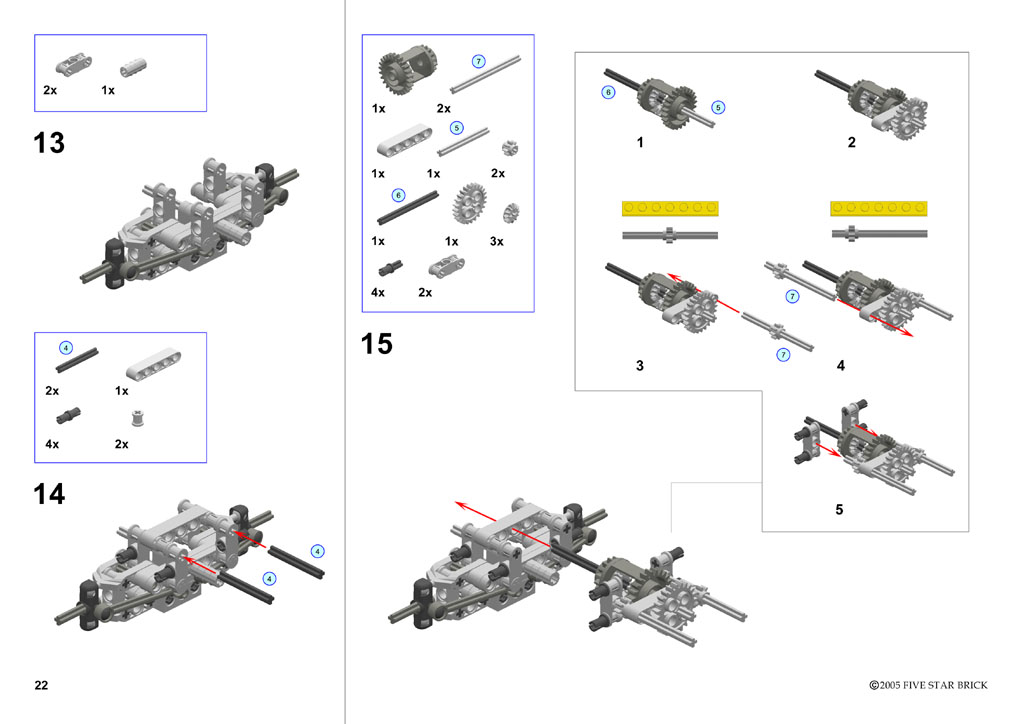 2x 1x

13

4

2x 1x

4x 2x

14

4

4

22

7

1x 2x

5

1x 1x 2x

6

1x 1x 3x

4x 2x

15

6

5

1

2

7

7

3

4

5

©2005 FIVE STAR BRICK