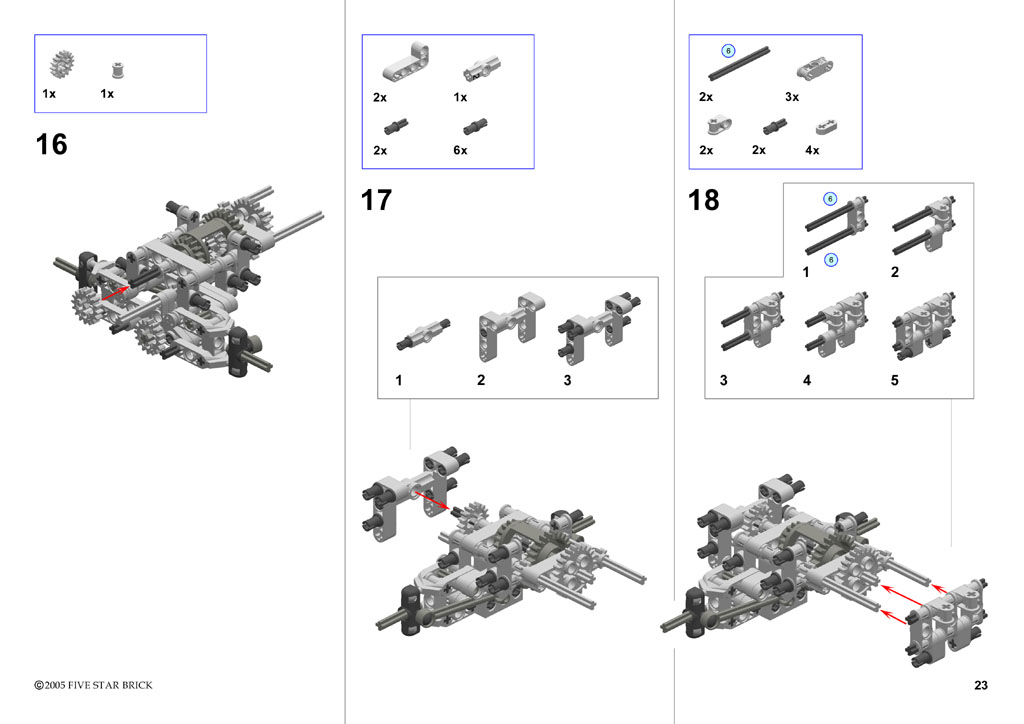 1x 1x

16

2x 1x

2x 6x

17

1 2 3

6

2x 3x

2x 2x 4x

18

6

6

1 2

3 4 5

©2005 FIVE STAR BRICK

23